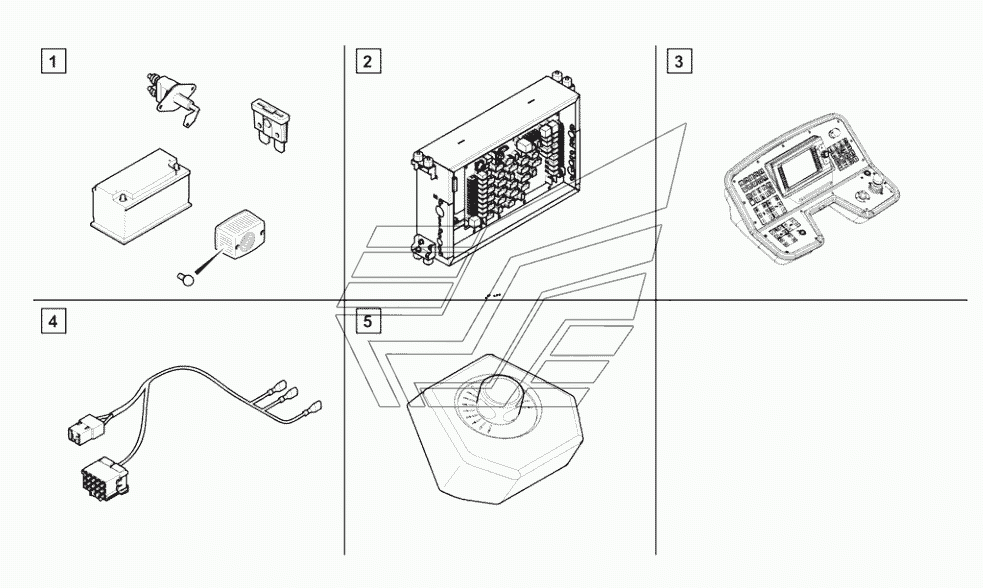 1

2

3

4

5