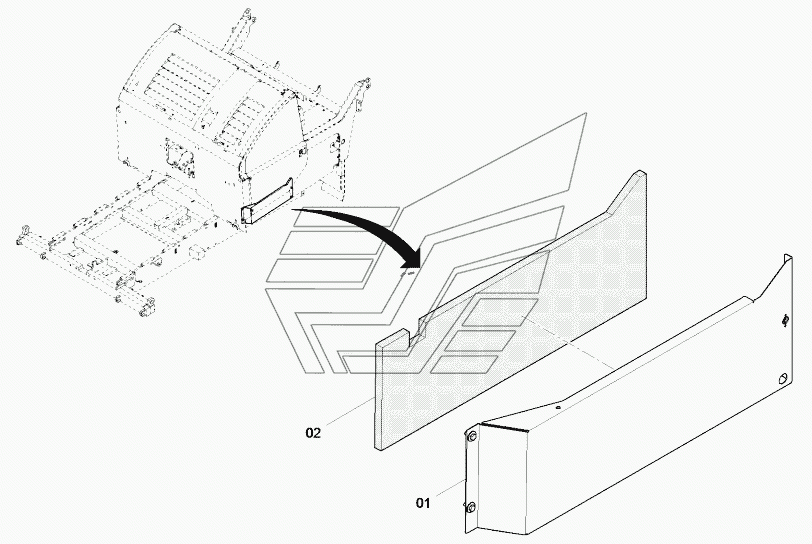 02

01