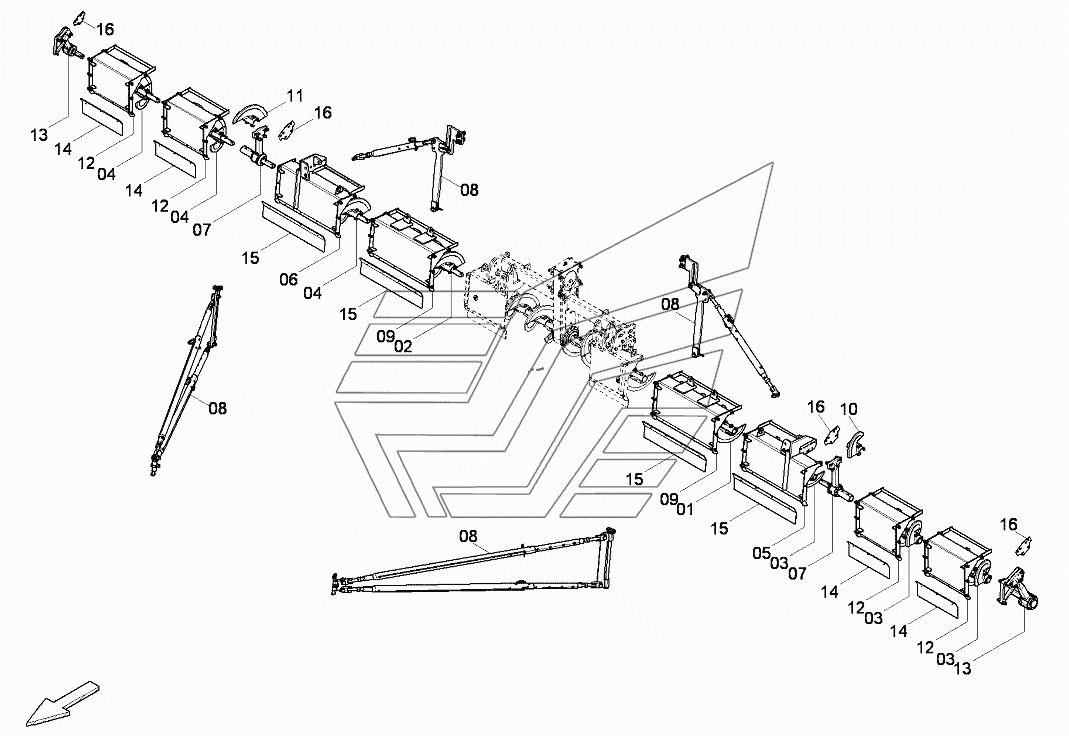 16
13
14
12
04
14
12
04
11
16
07
08
15
06
04
15
09
02
08
08
16
10
15
09
01
15
05
03
07
14
12
03
14
12
03
13
16
08