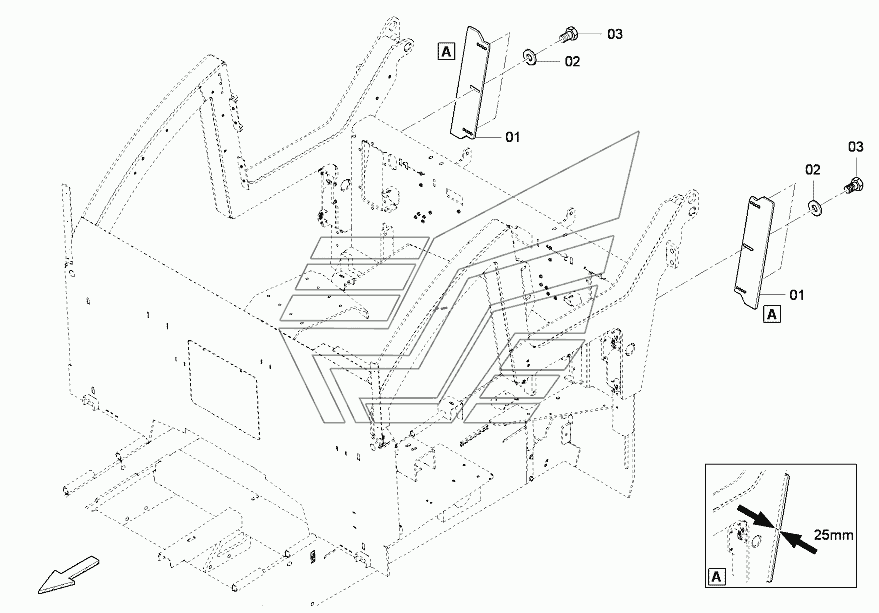 A
03
02
01
03
02
01
A
25mm
A