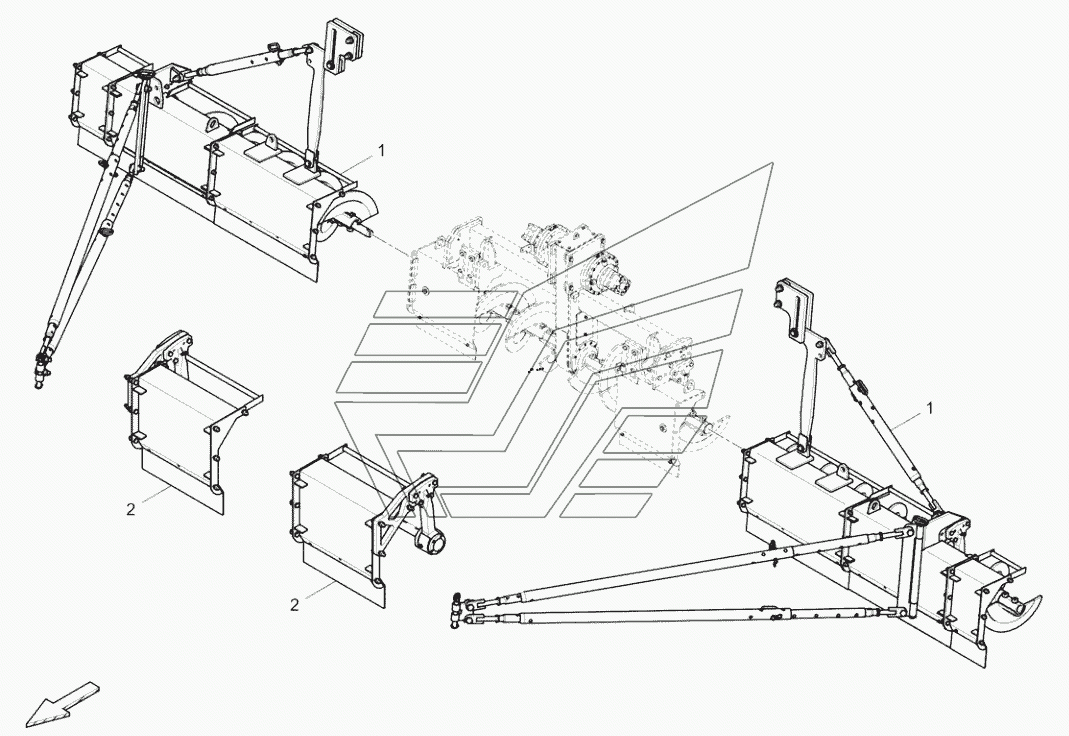 1
1
2
2