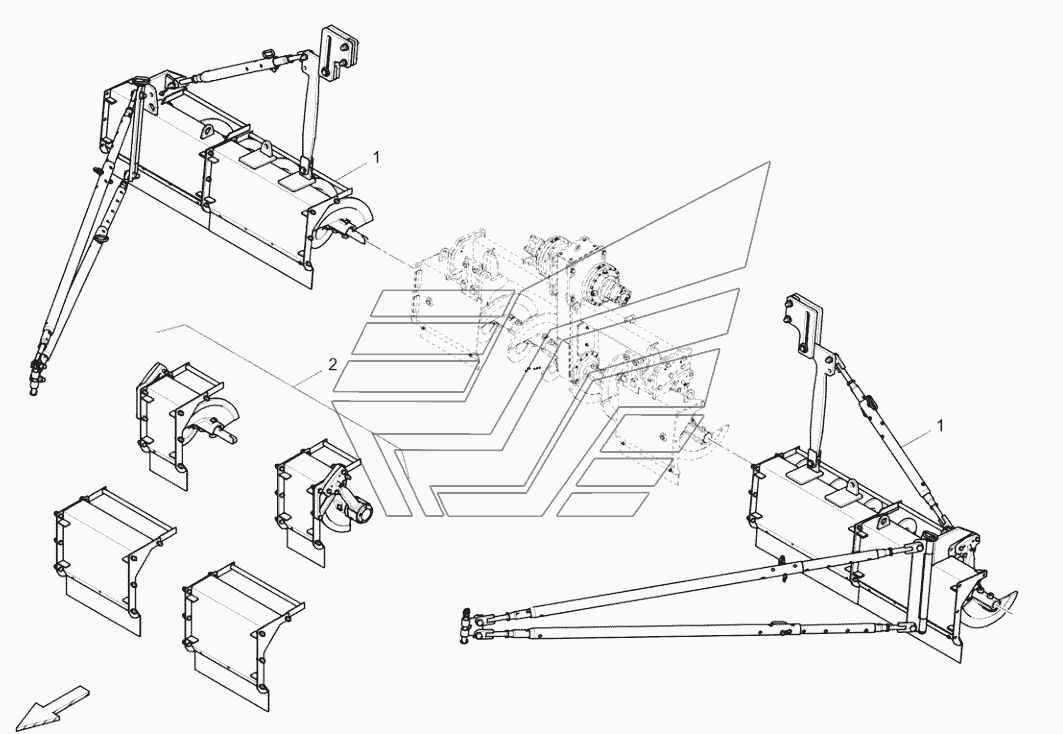 1
2
1