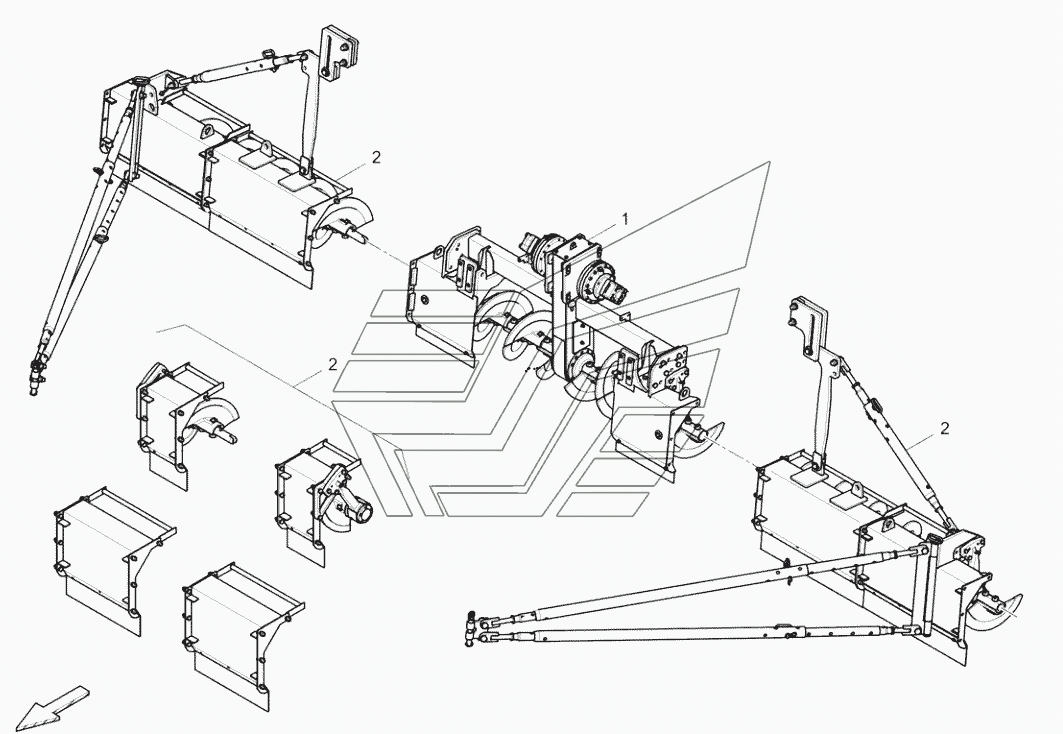 2
1
2
2