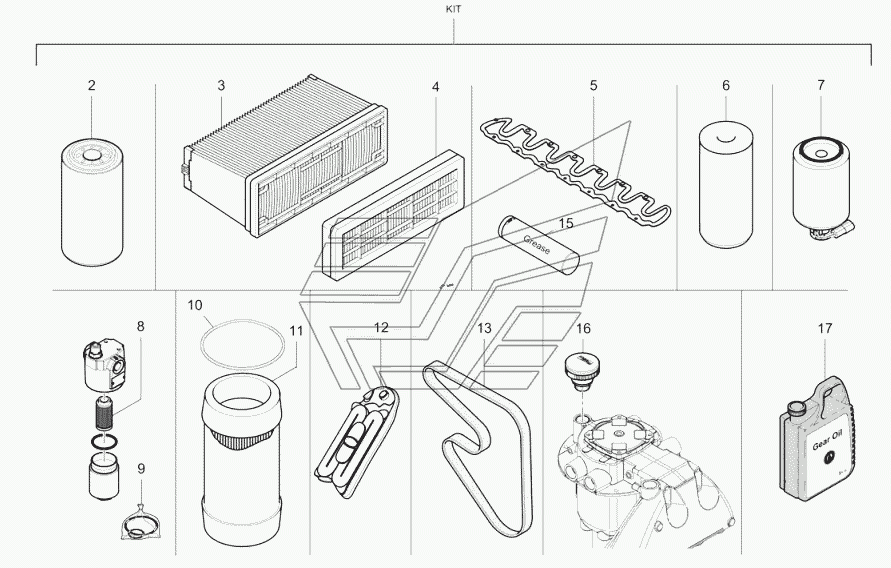 KIT

2

3

4

5

6

7

15

Grease

10

8

11

12

13

16

17

9

Gear Oil