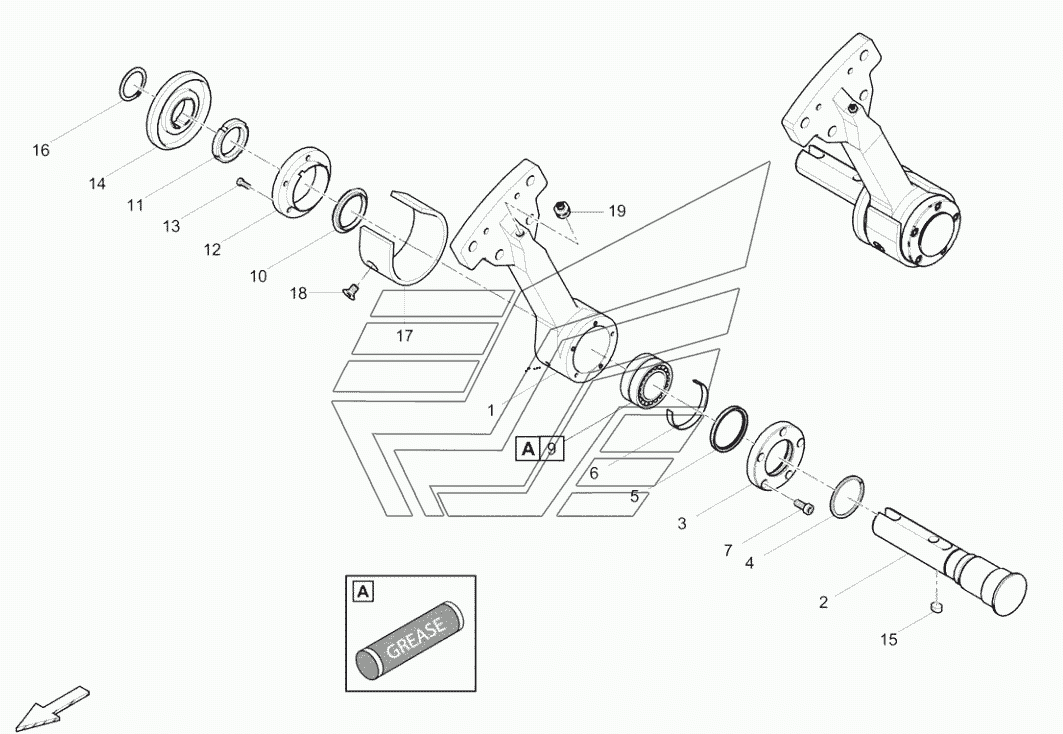 16
14
11
13
12
10
18
17
19
1
A 9
6
5
3
7
4
2
15
A
GREASE