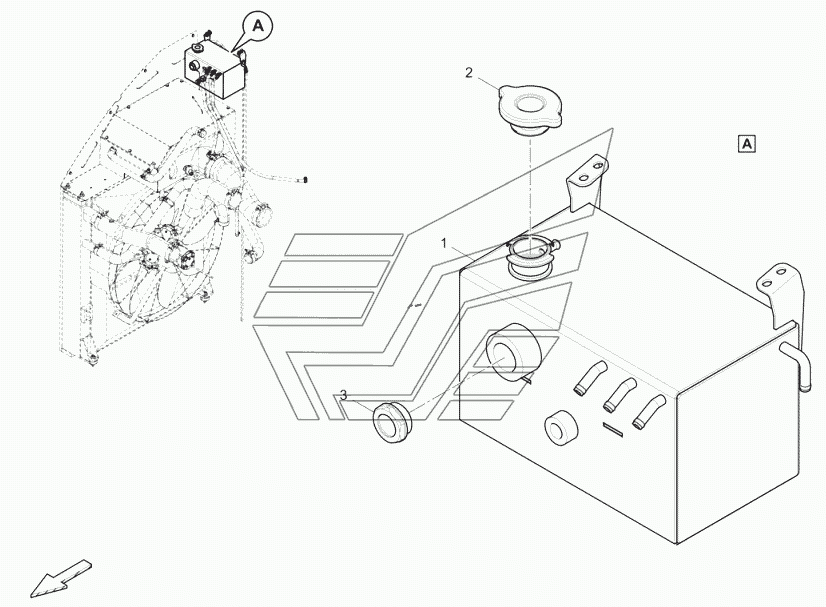 A
2
A
1
3