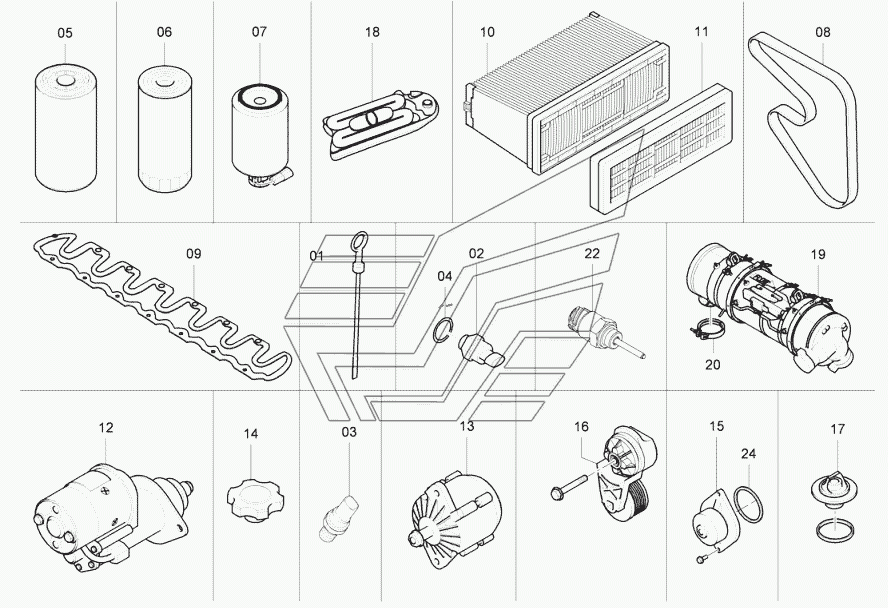 05
06
07
18
10
11
08
09
01
04
02
22
19
20
12
14
03
13
16
15
24
17