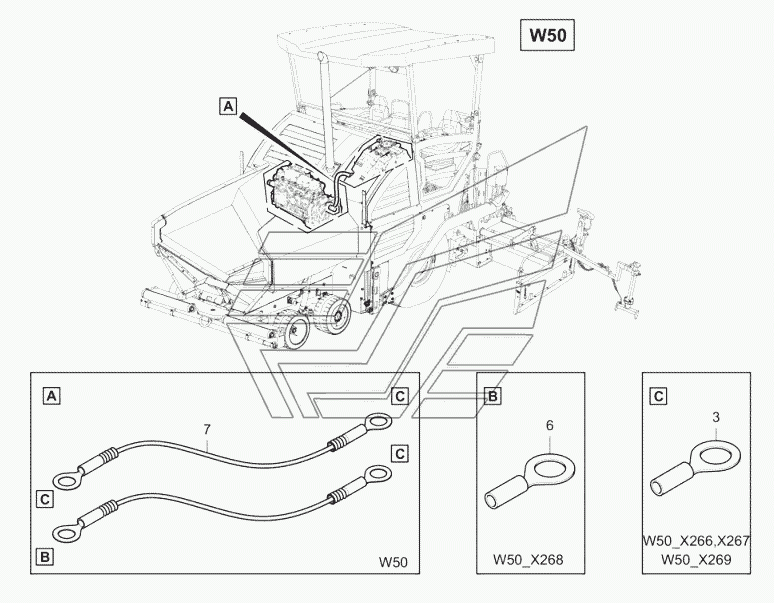 W50

A

A

C

7

C

C

B

W50

B

6

W50_X268

C

3

W50_X266,X267
W50_X269