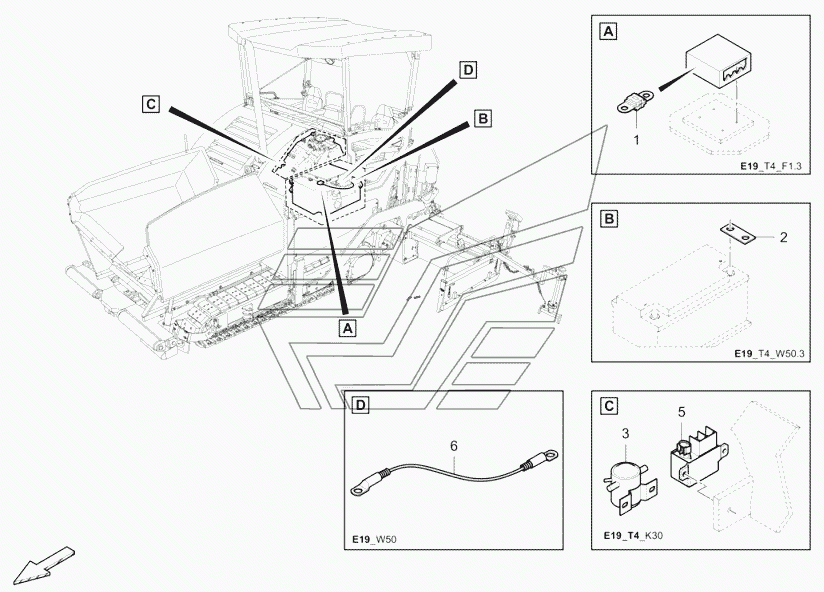 C
D
B
A

A
1
E19_T4_F1.3

B
2
E19_T4_W50.3

D
6
E19_W50

C
3
5
E19_T4_K30