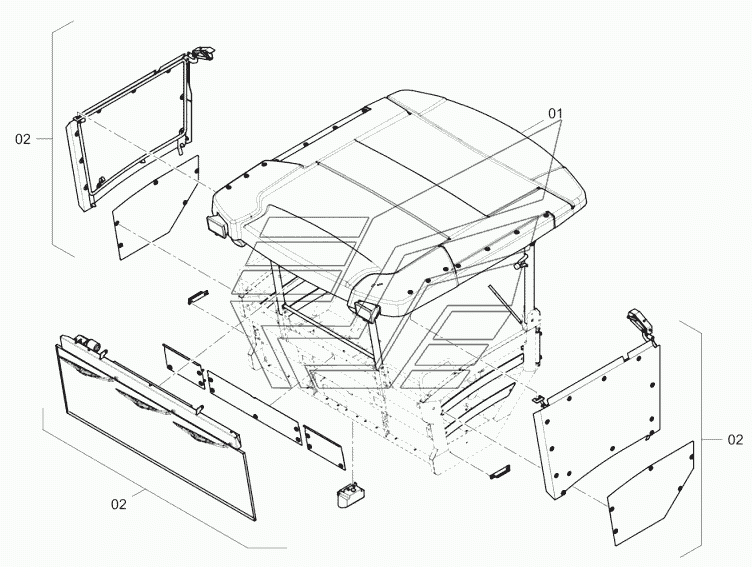 02

01

02

02