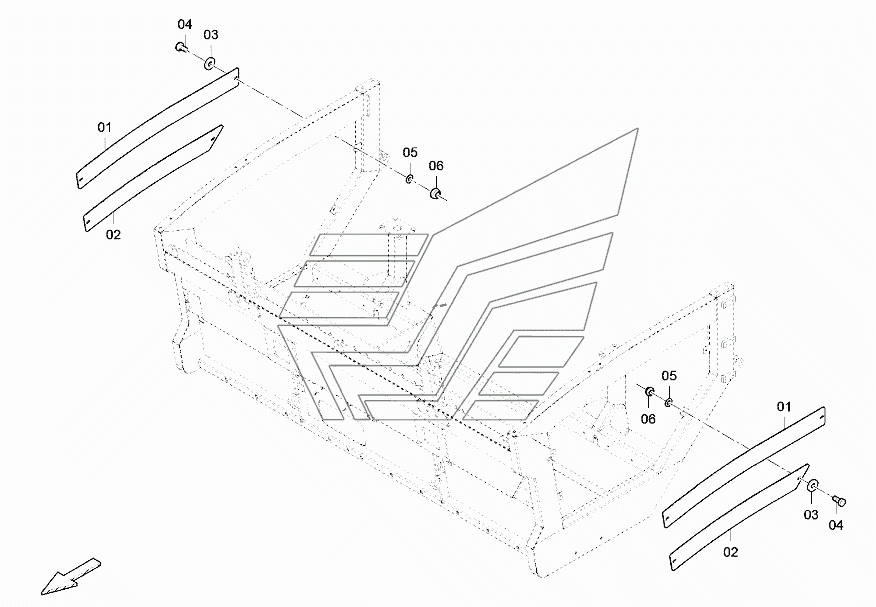 04
03
01
02
05
06
05
06
01
03
04
02