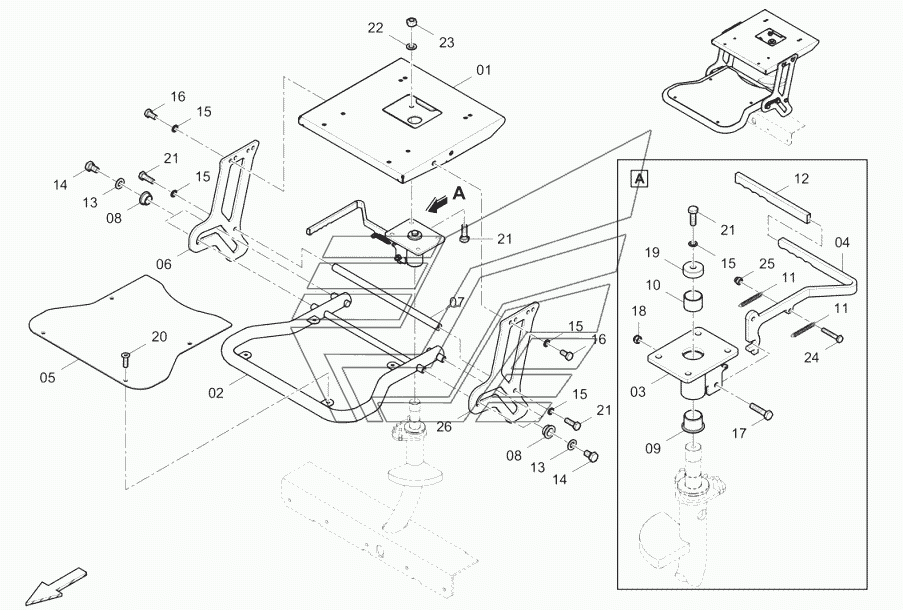 22
23
01
16
15
21
15
14
13
08
A
21
06
07
05
20
02
15
16
15
21
26
08
13
14
A
12
21
04
19
15
25
10
11
18
11
24
03
17
09