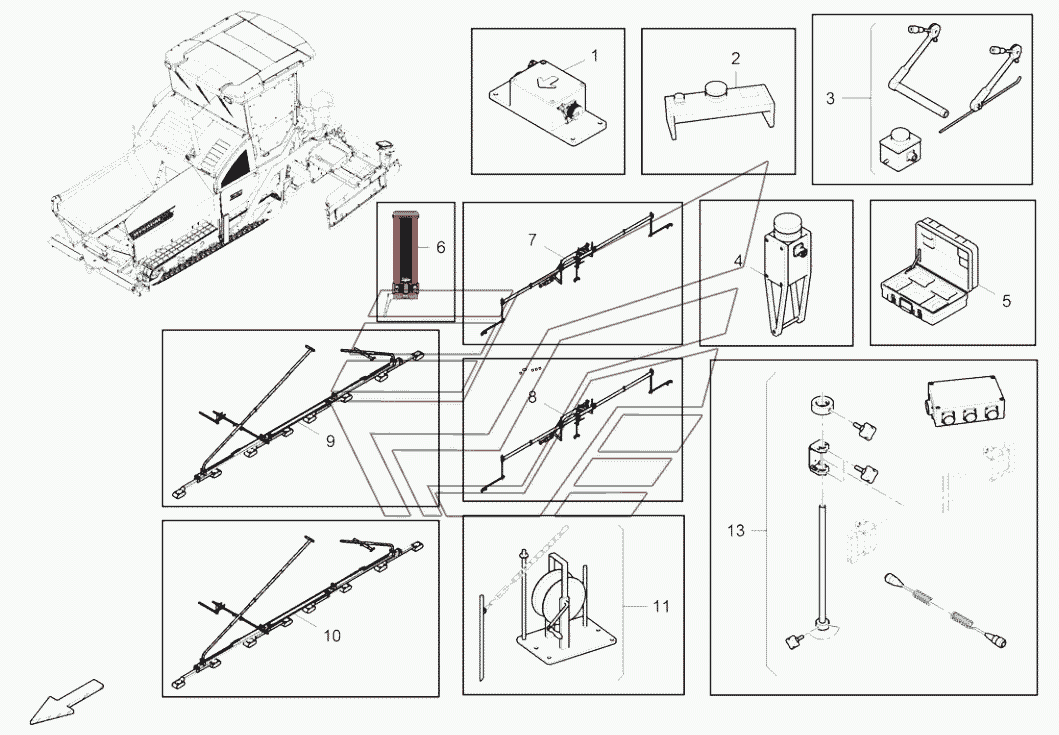 1
2
3
6
7
4
5
9
8
13
10
11