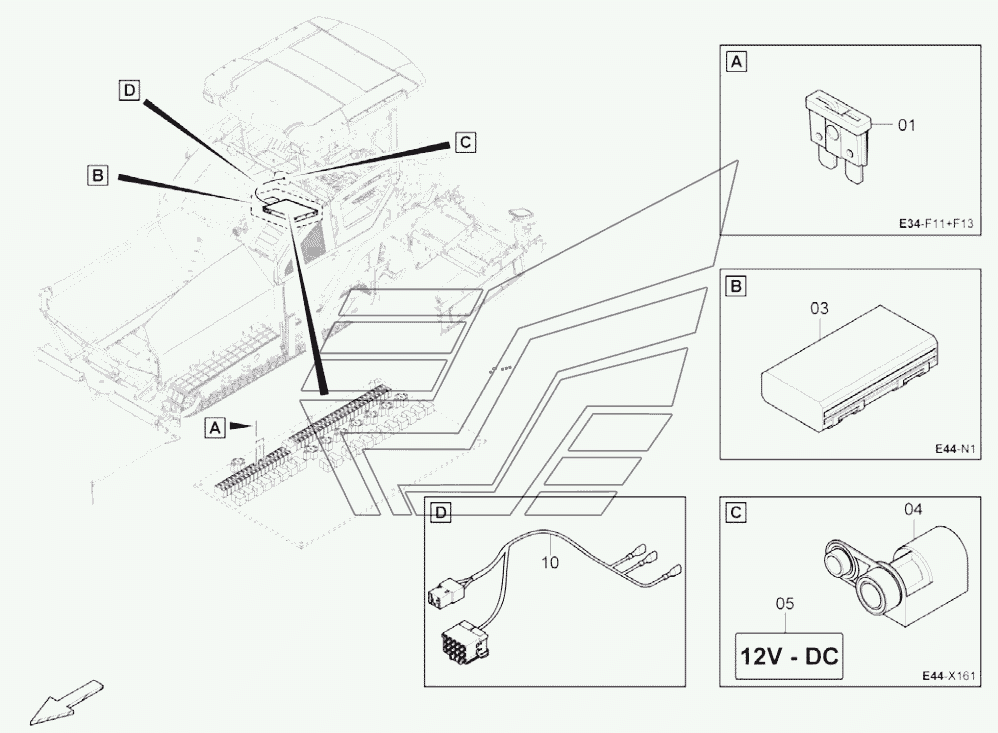 D
C
B
A
A
01
E34-F11+F13
B
03
E44-N1
D
10
C
04
05
12V - DC
E44-X161