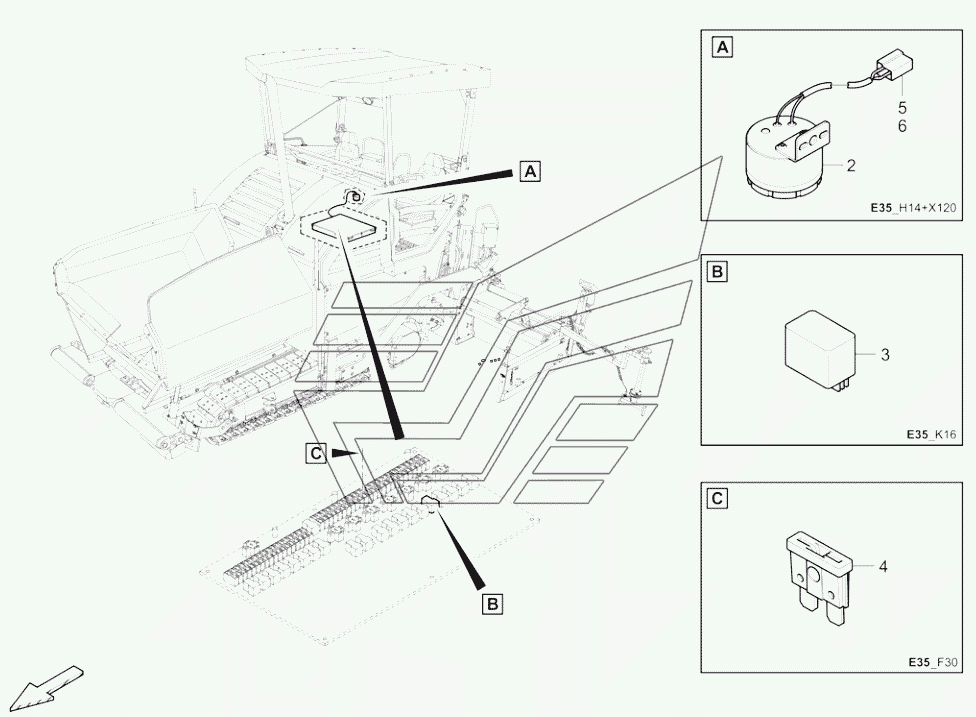 A

C

B

A

5
6

2

E35_H14+X120

B

3

E35_K16

C

4

E35_F30