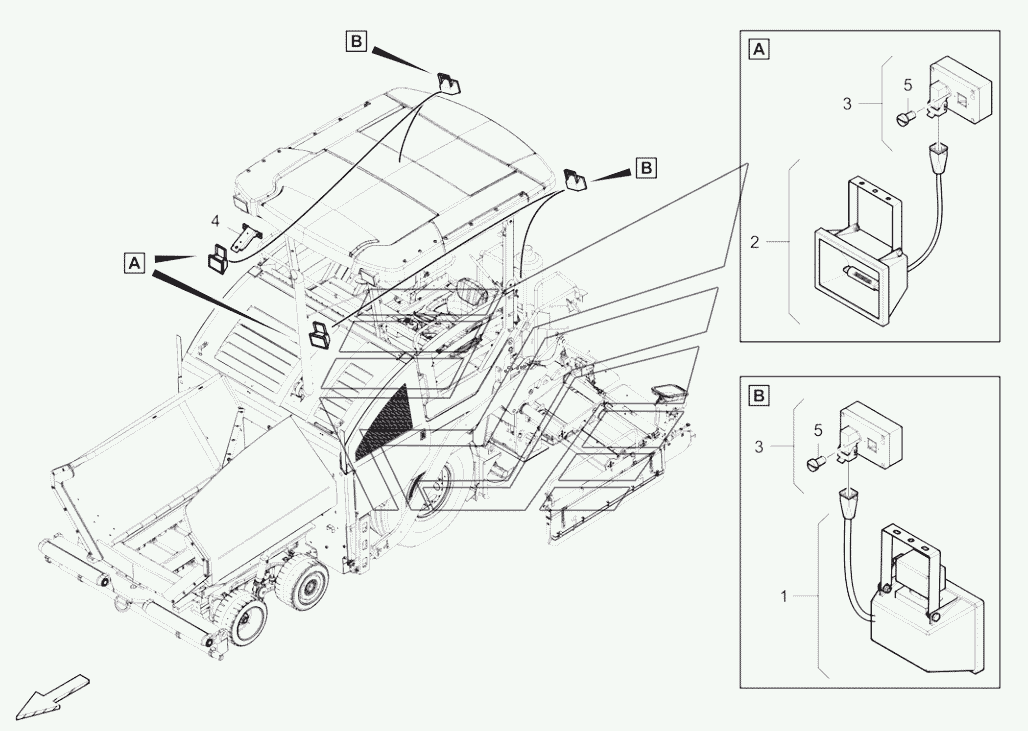 B
B
4
A
A
3
5
2
B
3
5
1