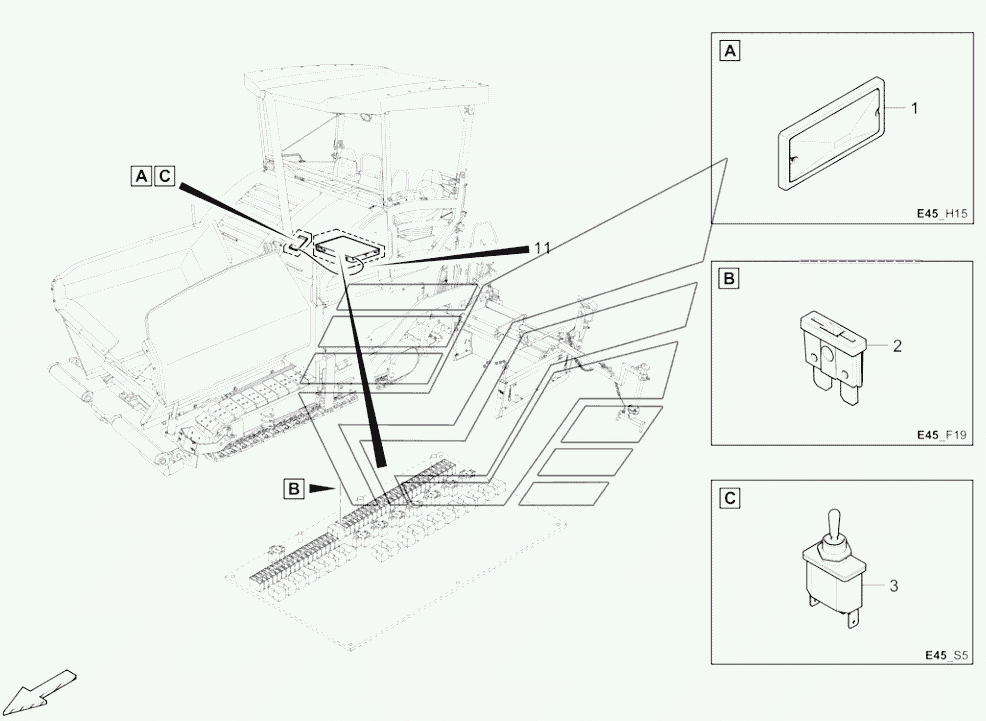 A C

11

B

A

1

E45_H15

B

2

E45_F19

C

3

E45_S5