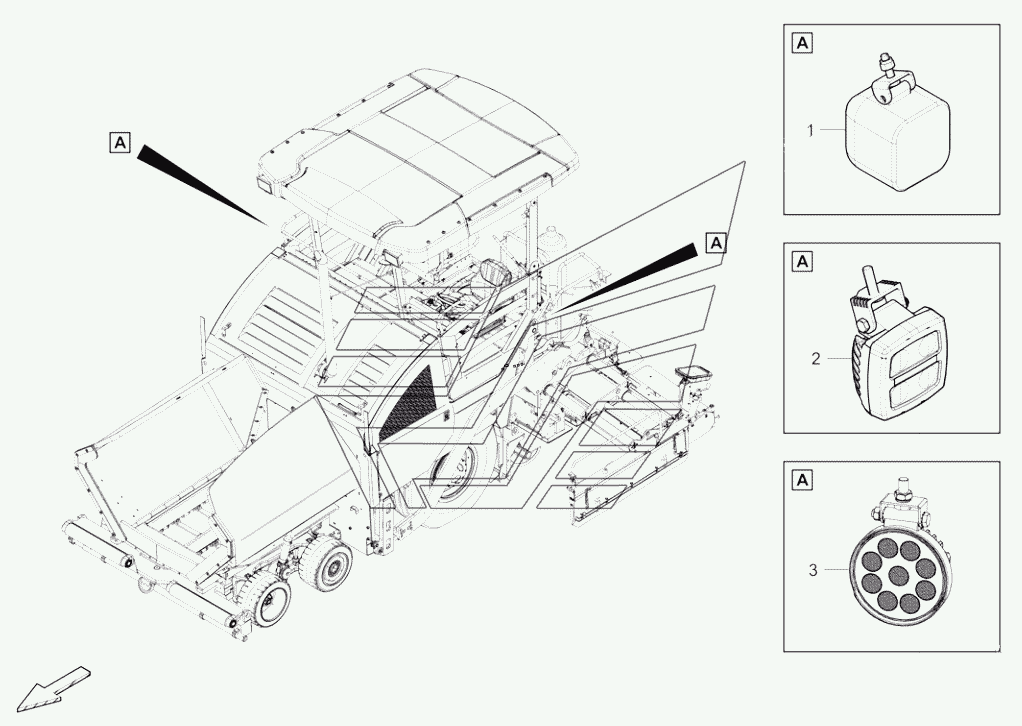 A

A

A

1

A

2

A

3