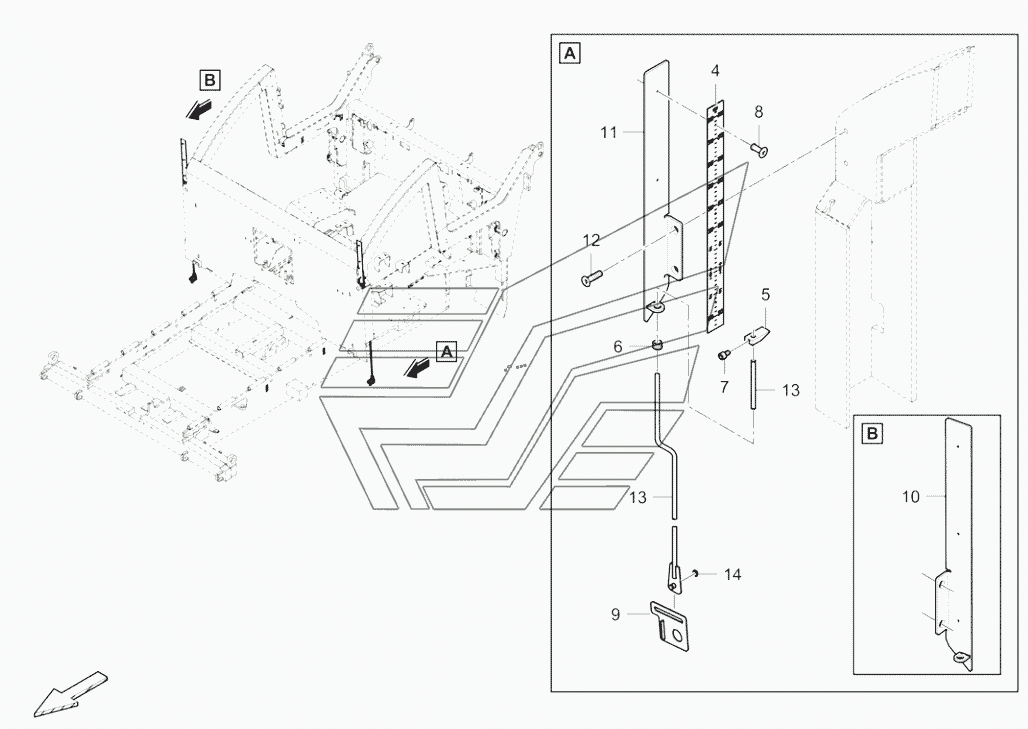 B

A

A
4
8
11
12
5
6
7
13
13
14
9

B
10