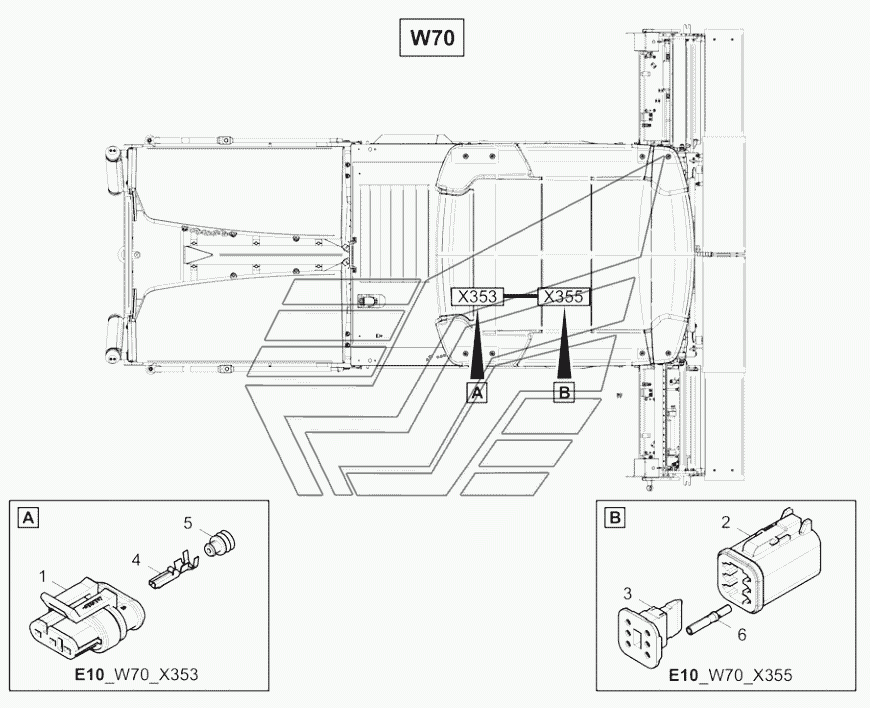 W70

X353
X355
A
B

A
5
4
1
E10_W70_X353

B
2
3
6
E10_W70_X355