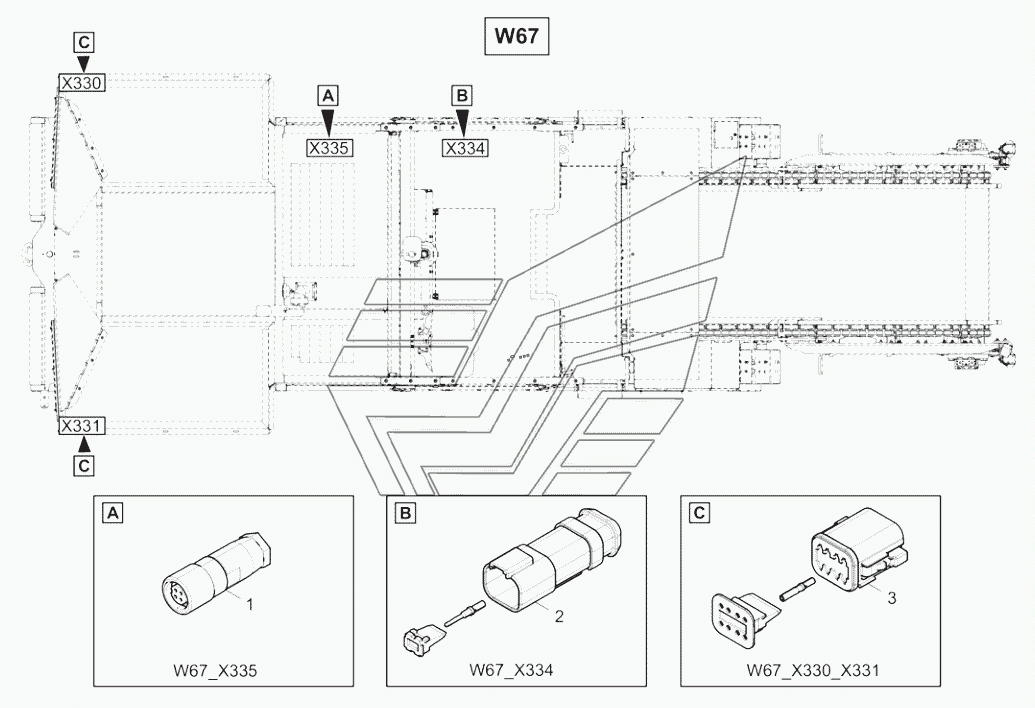 W67

C
X330

A
X335

B
X334

X331
C

A
1
W67_X335

B
2
W67_X334

C
3
W67_X330_X331