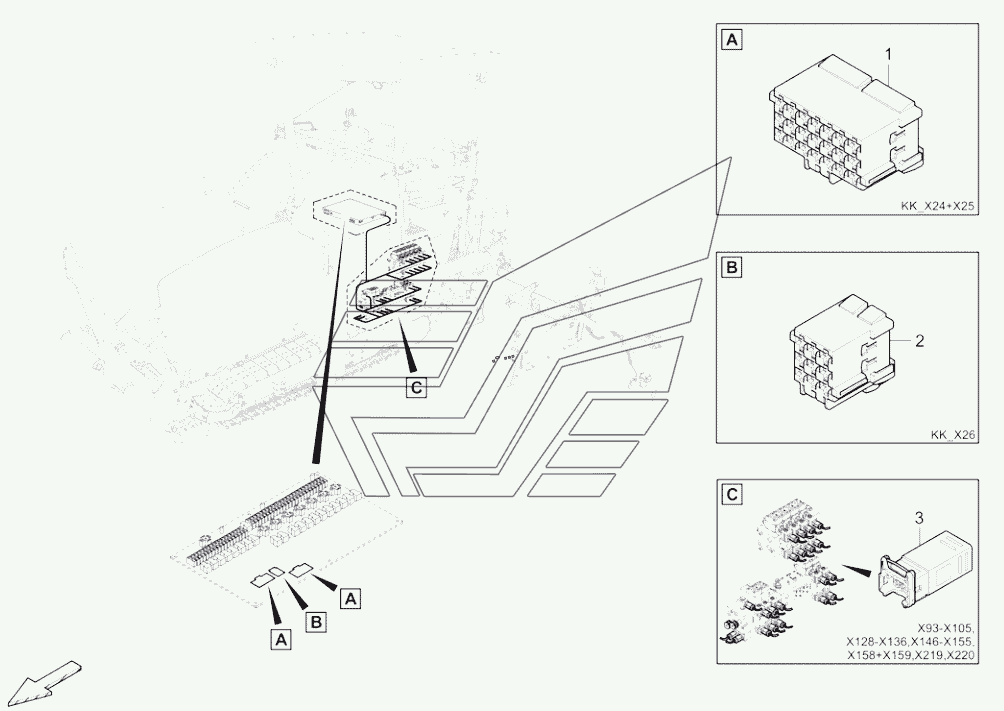 C

A
B
A

A
1
KK_X24+X25

B
2
KK_X26

C
3
X93-X105,
X128-X136,X146-X155,
X158+X159,X219,X220