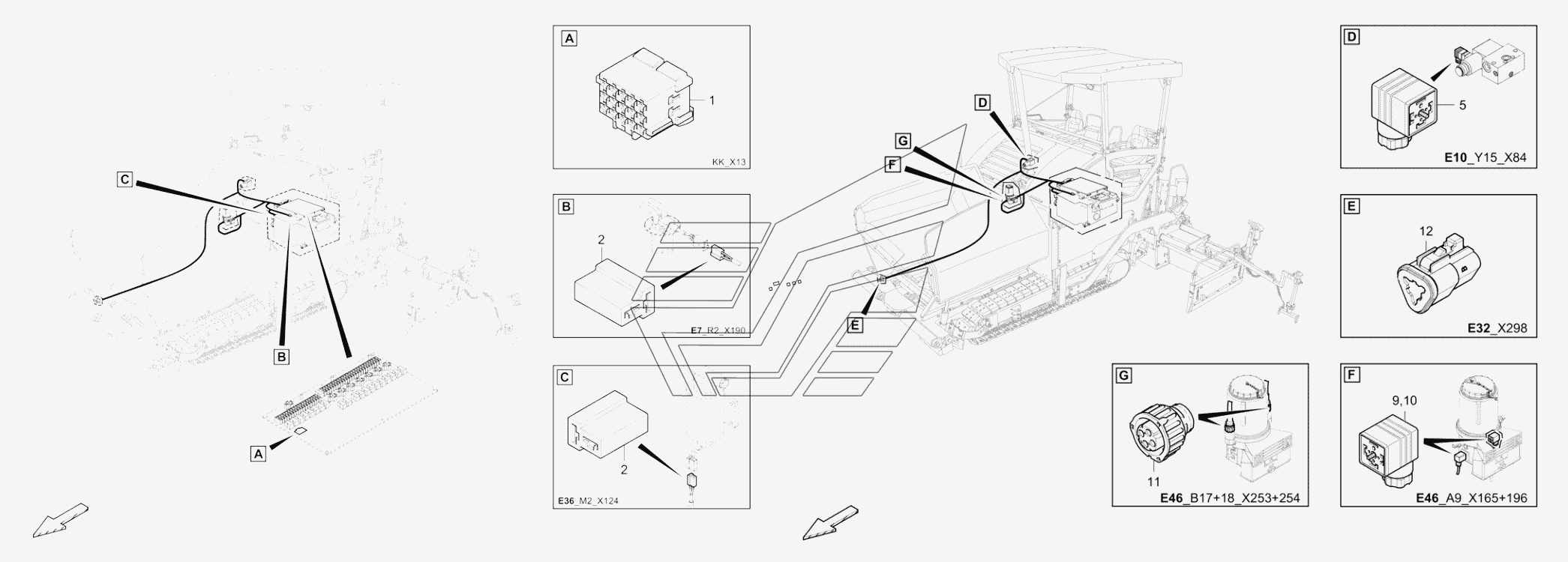 C

B

A

A

1

KK_X13

B

2

E7_R2_X190

C

2

E36_M2_X124

D

G

F

E

D

5

E10_Y15_X84

E

12

E32_X298

G

11

E46_B17+18_X253+254

F

9,10

E46_A9_X165+196