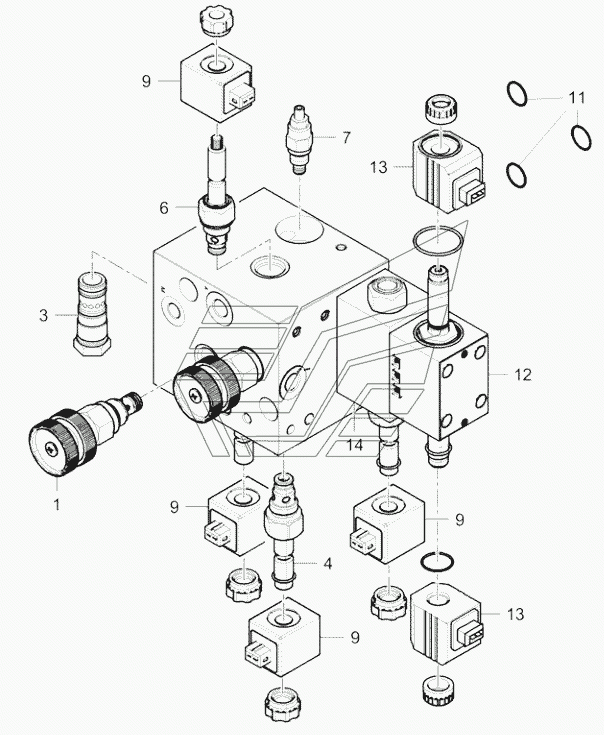 9
11
7
13
6
3
12
14
1
9
9
4
13
9