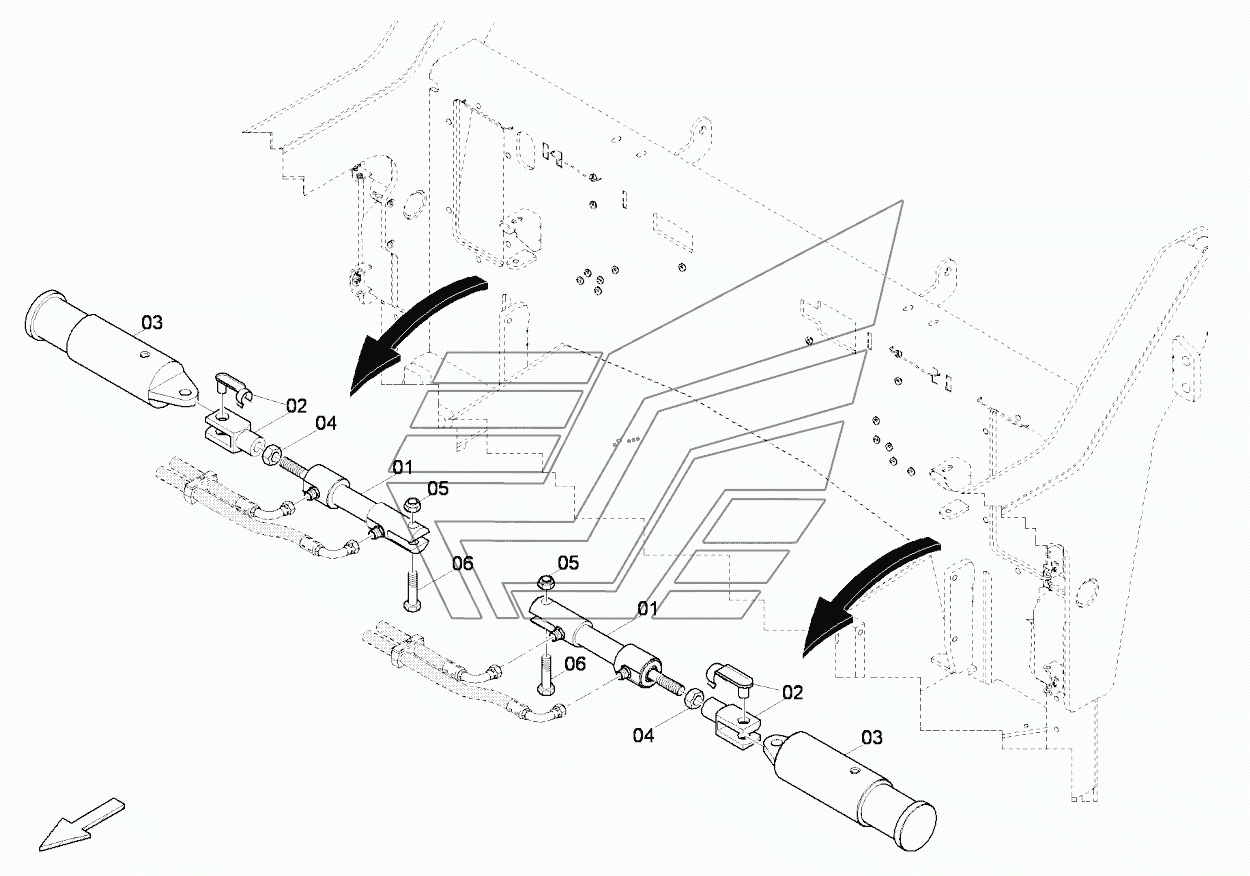 03
02
04
01
05
06
05
01
06
02
04
03