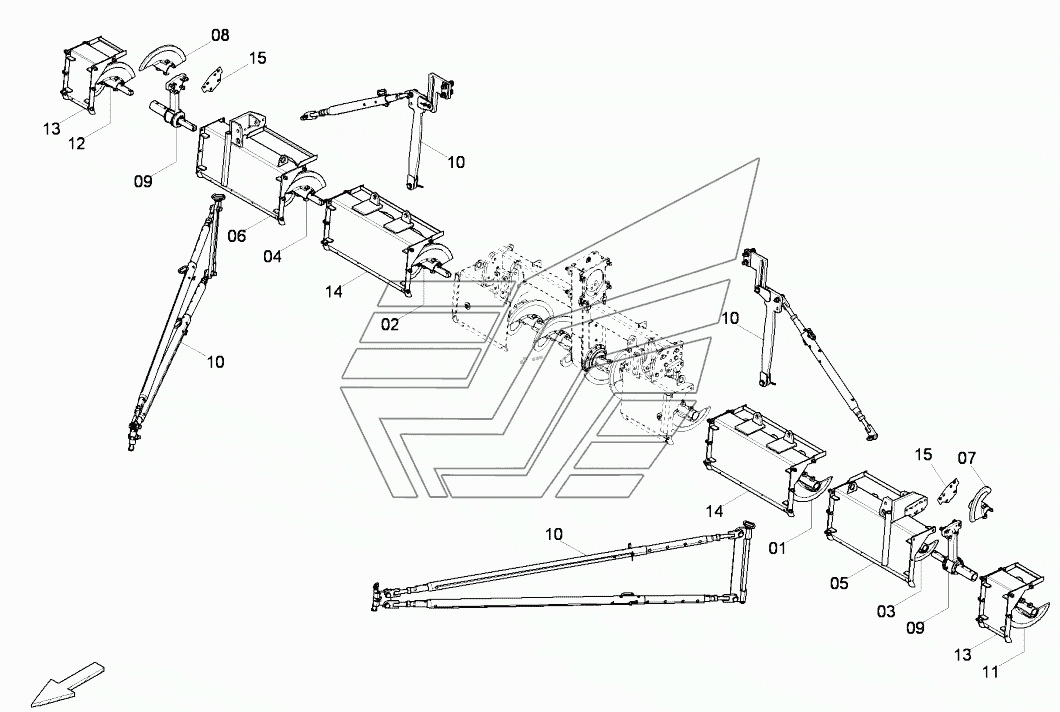 08
15
13
12
09
10
06
04
14
02
10
10
15
07
14
01
10
05
03
09
13
11