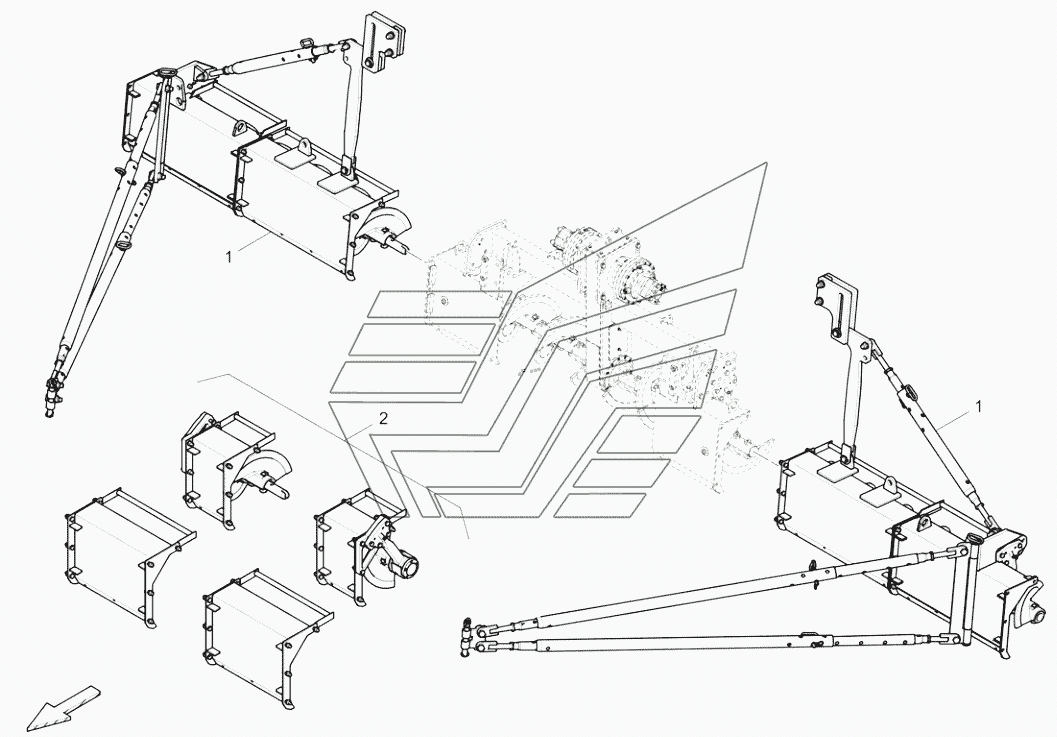 1
2
1