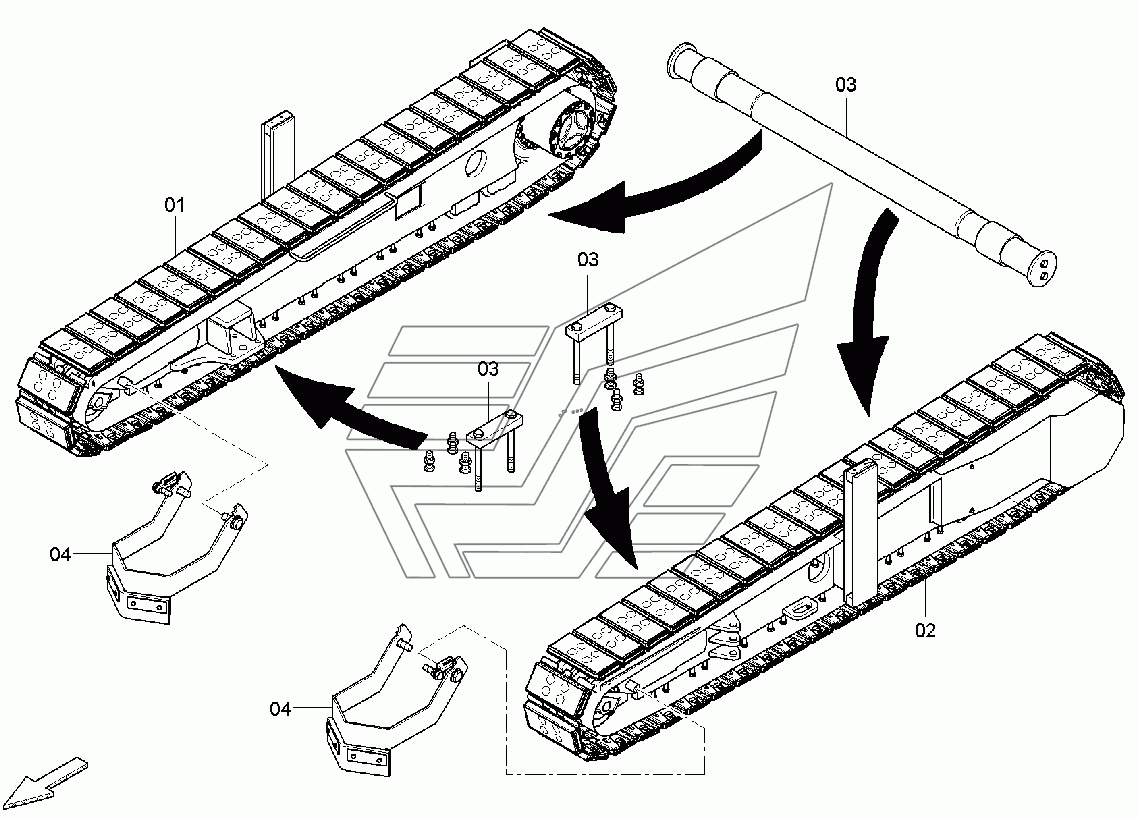 03
01
03
03
04
02
04