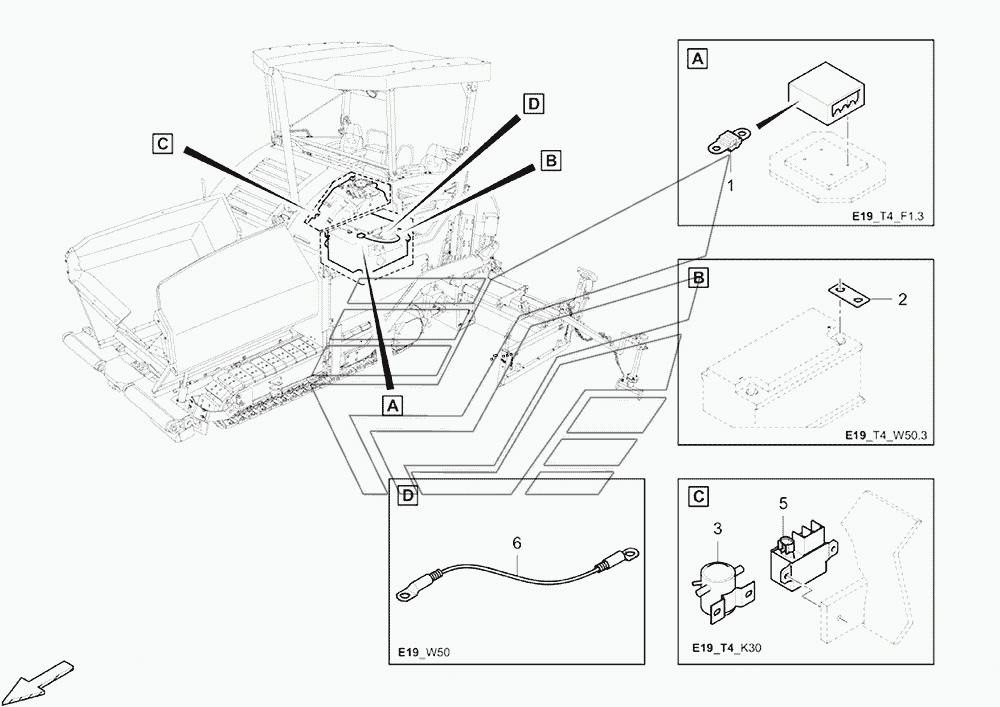 C
D
B
A
A
1
E19_T4_F1.3
B
2
E19_T4_W50.3
D
6
E19_W50
C
3
5
E19_T4_K30