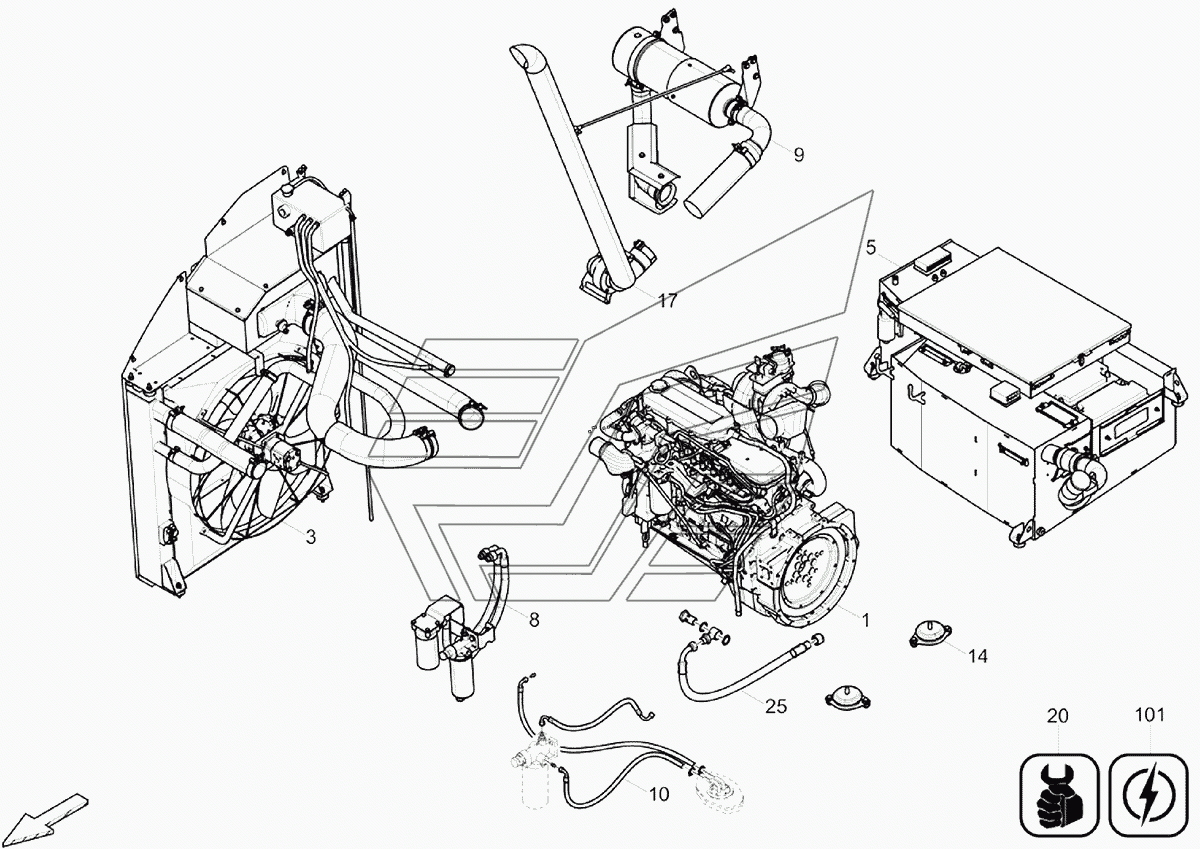 9

5

17

3

8

1

14

25

10

20

101