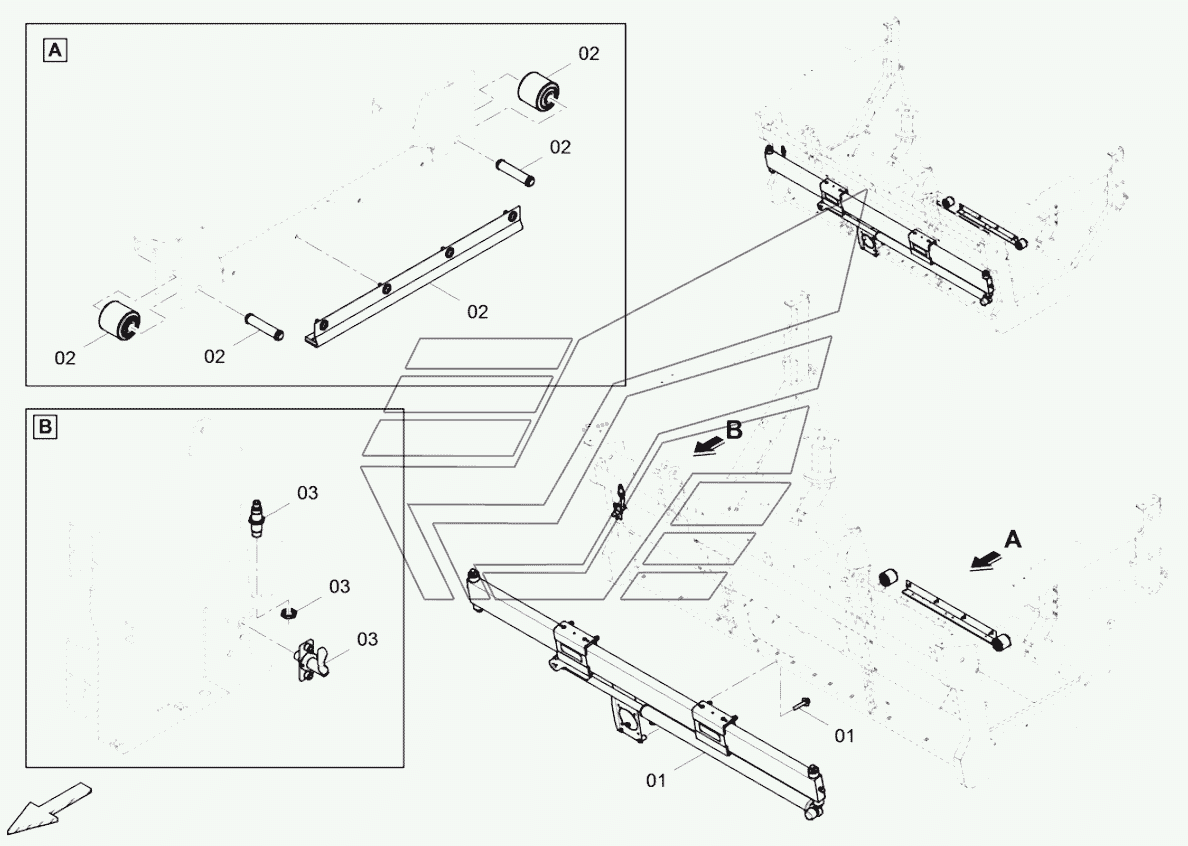 A
02
02
02
02
02

B
03
03
03

B
A
01
01