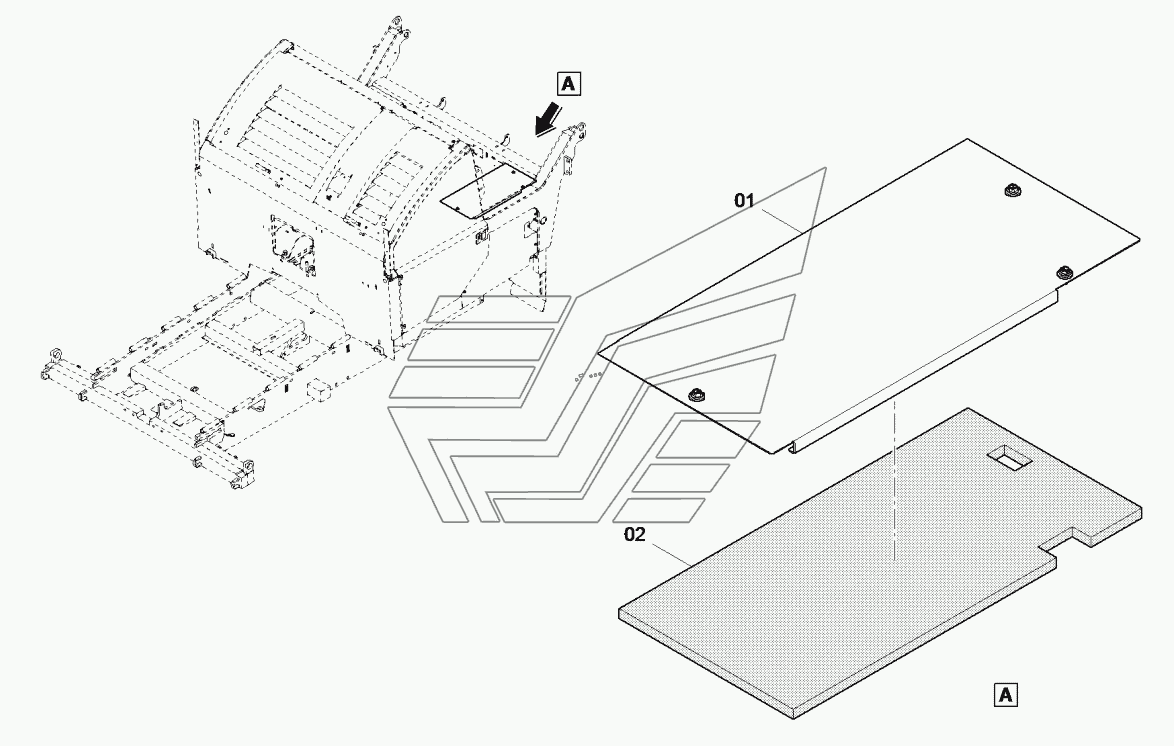 A
01
02
A