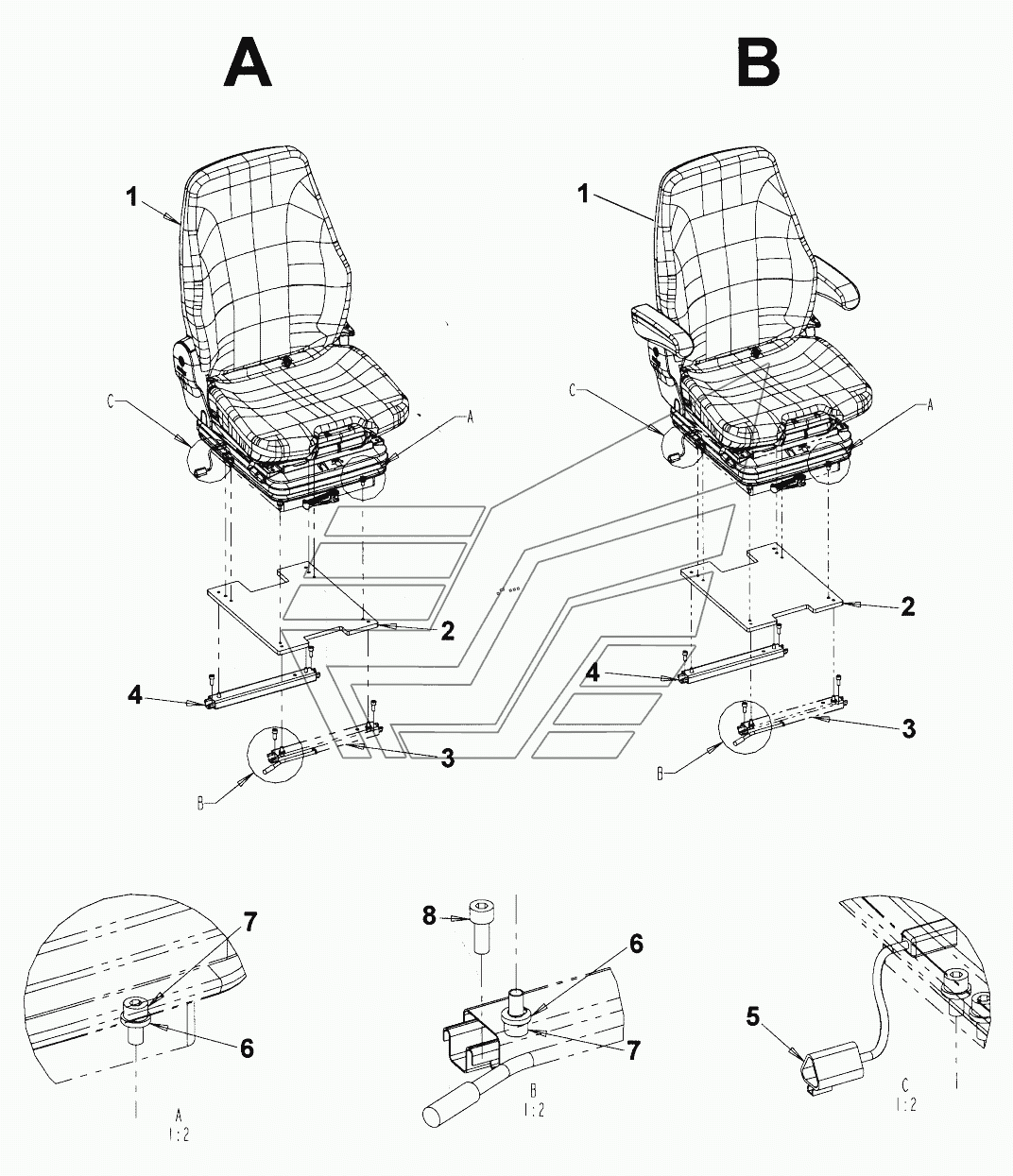 A

B

1

C

A

2

4

3

B

1

C

A

2

4

3

B

7

6

A
1:2

8

6

7

B
1:2

5

C
1:2