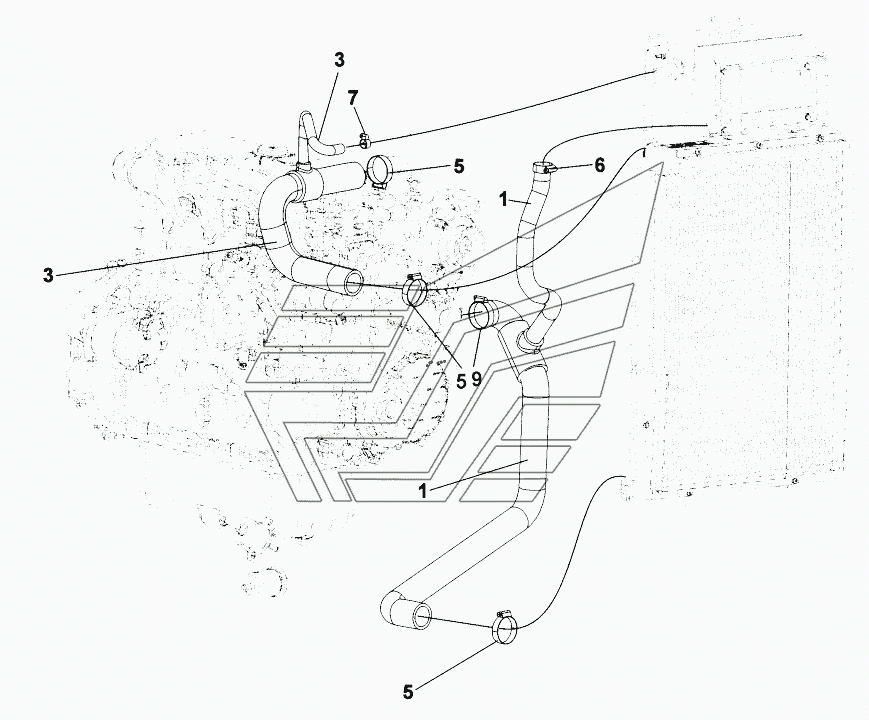 3
7
5
6
1
3
5
9
1
5