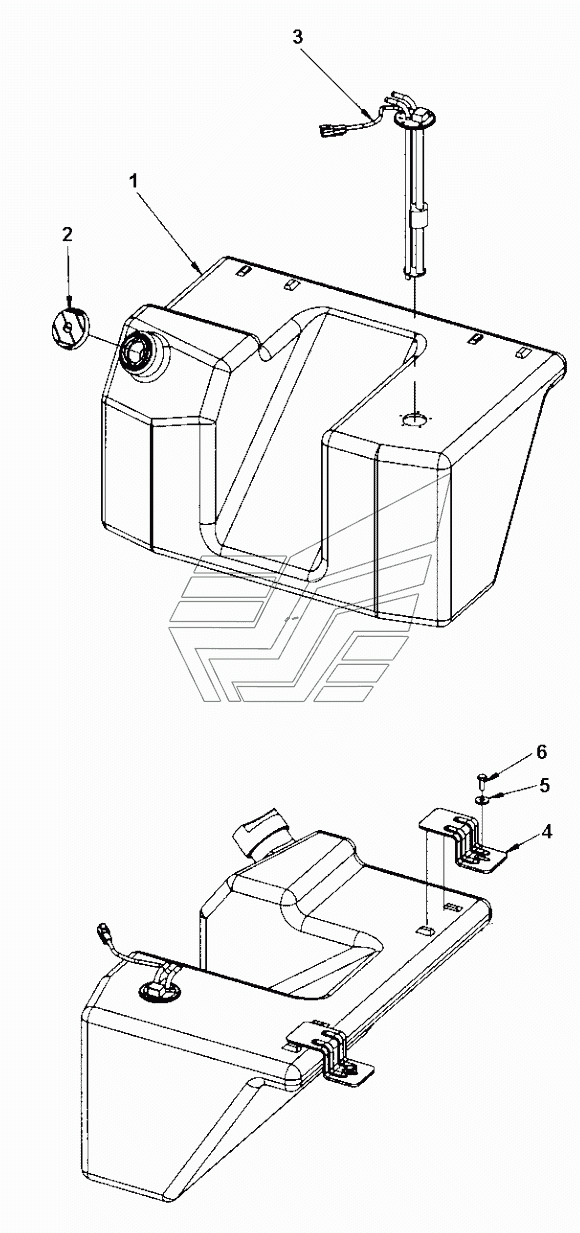 3
1
2
6
5
4