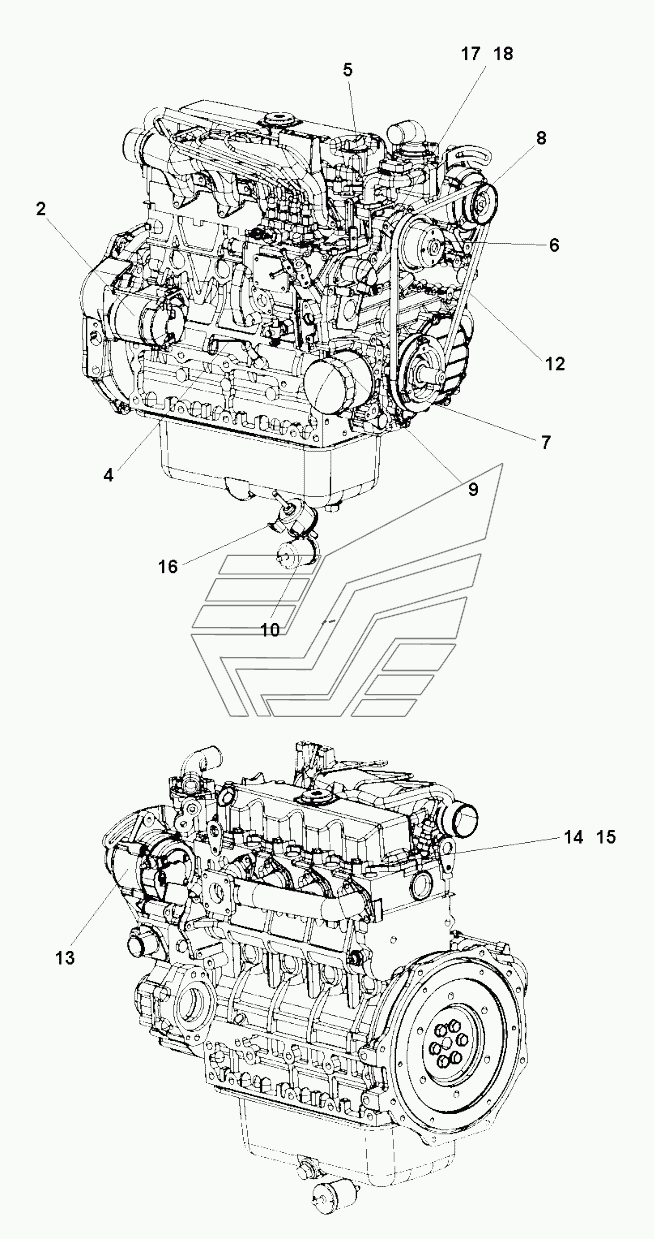 5
17 18
8
2
6
12
7
4
9
16
10
14 15
13