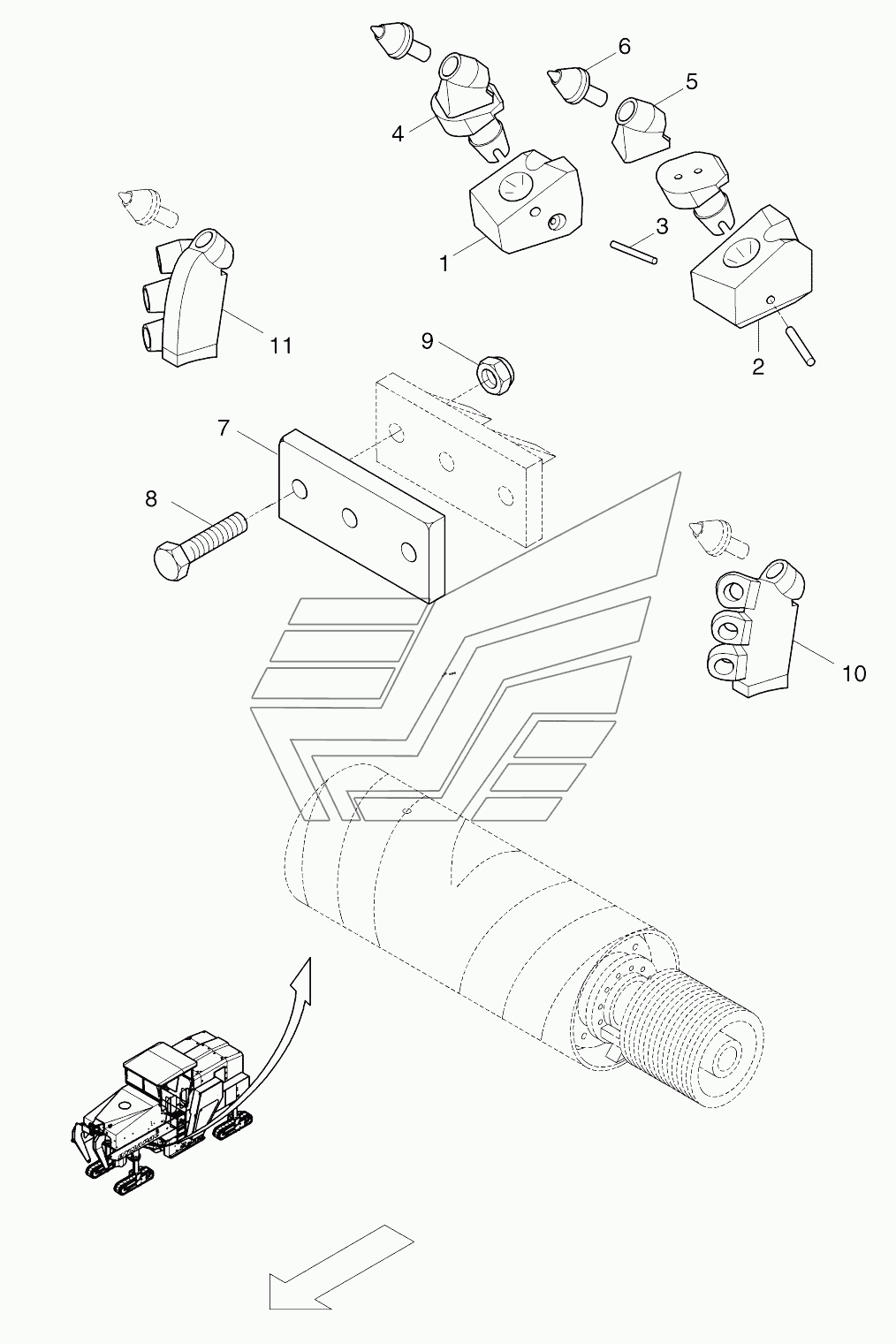 6
5
4
3
1
2
11
9
7
8
10