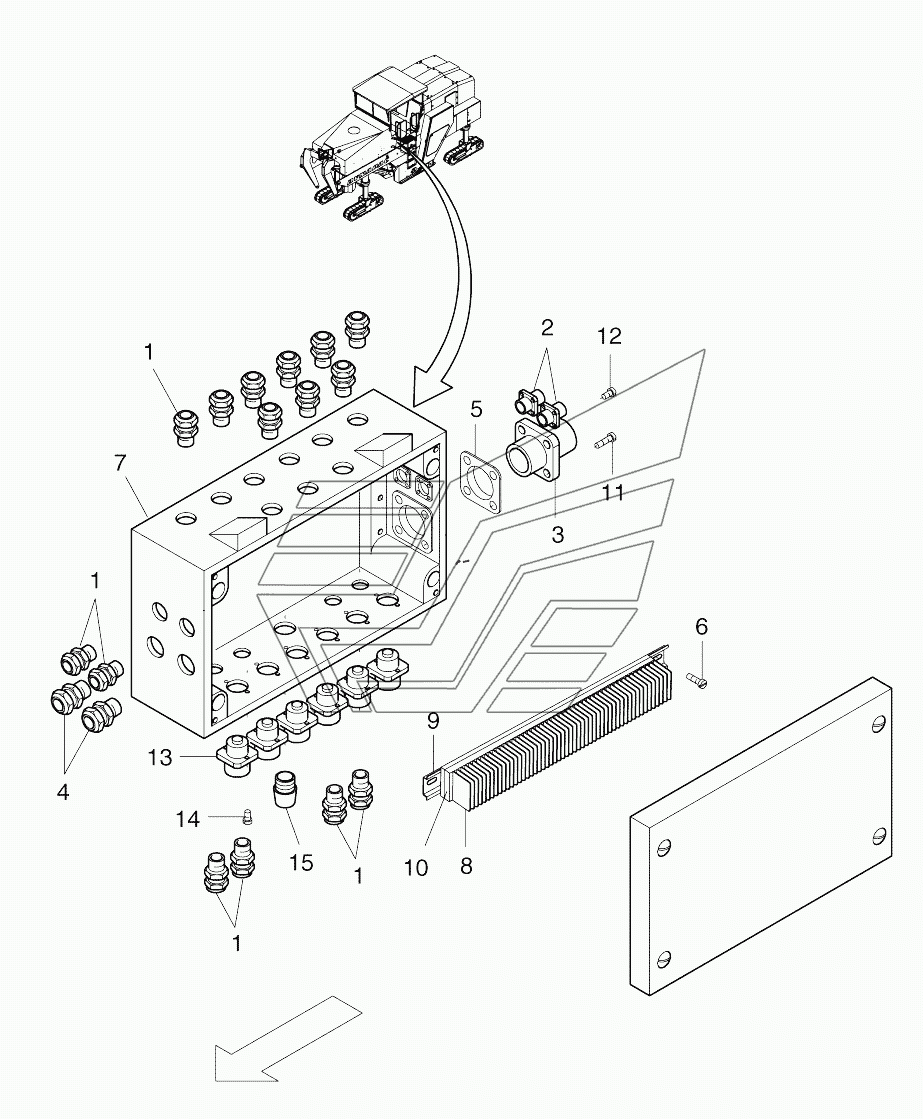 1
2
12
5
7
11
3
1
6
4
9
13
14
15
1
10
8
1