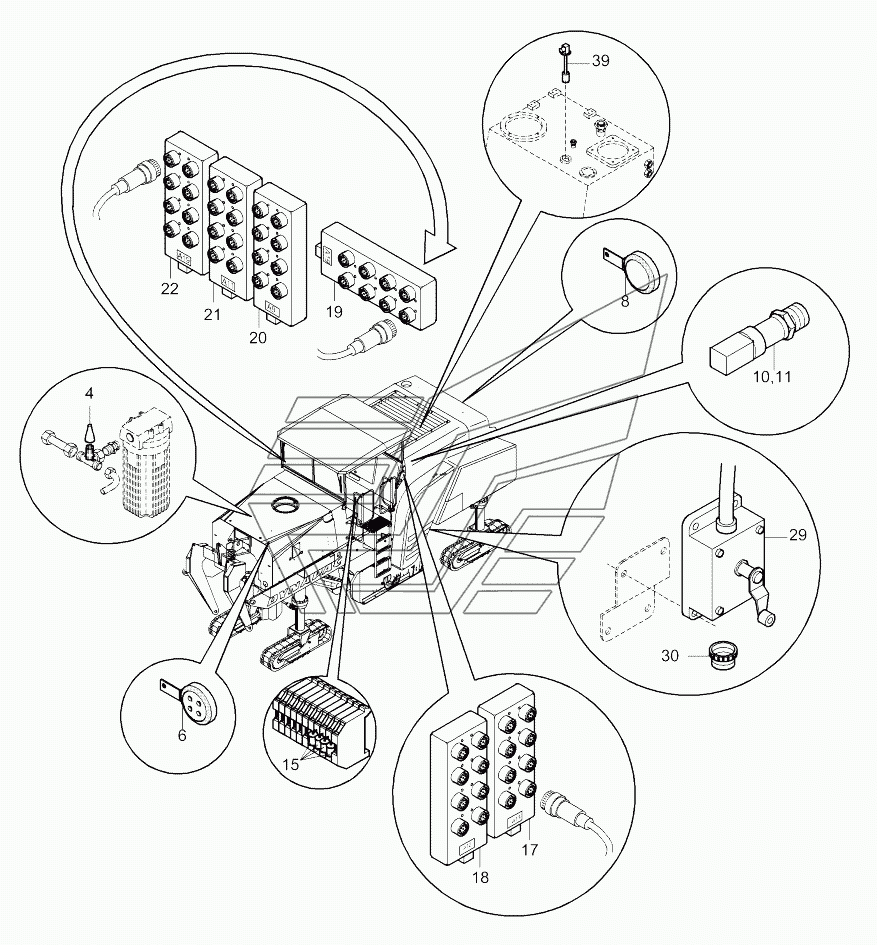 39
22
21
20
19
8
10,11
4
29
30
6
15
18
17