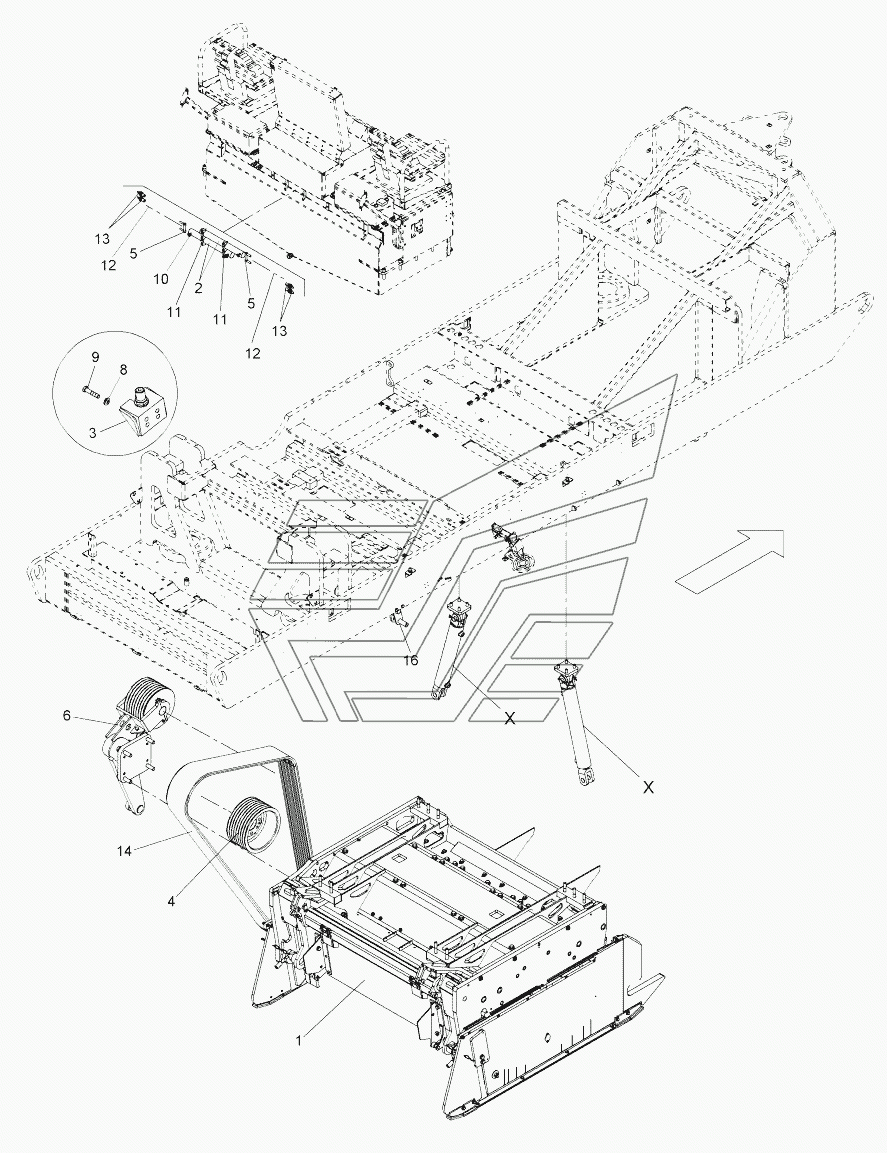 13
12
5
10
11
2
11
5
12
13
9
8
3
16
X
X
6
14
4
1