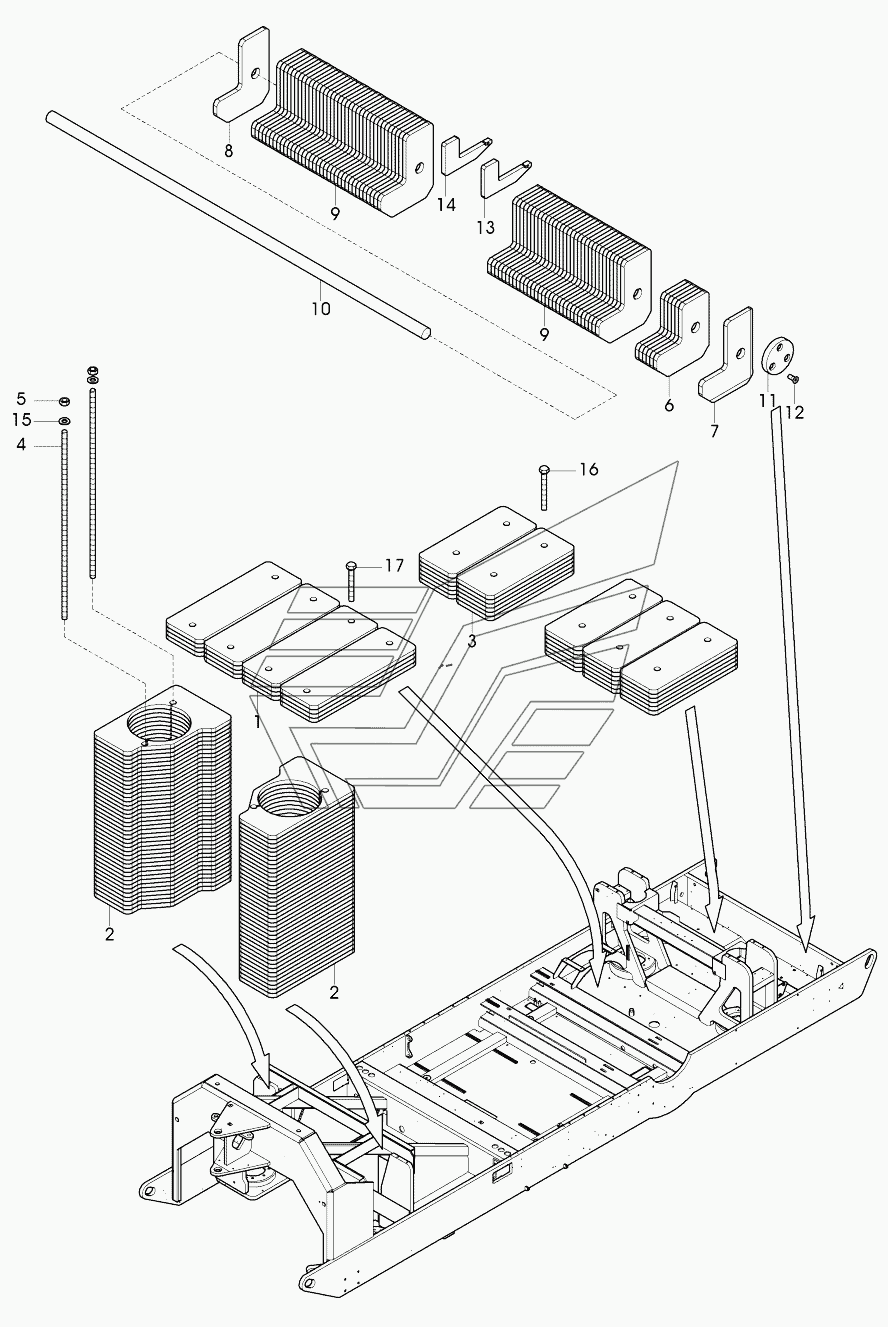 8
9
14
13
10
9
6
7
11
12
5
15
4
16
17
3
1
2
2