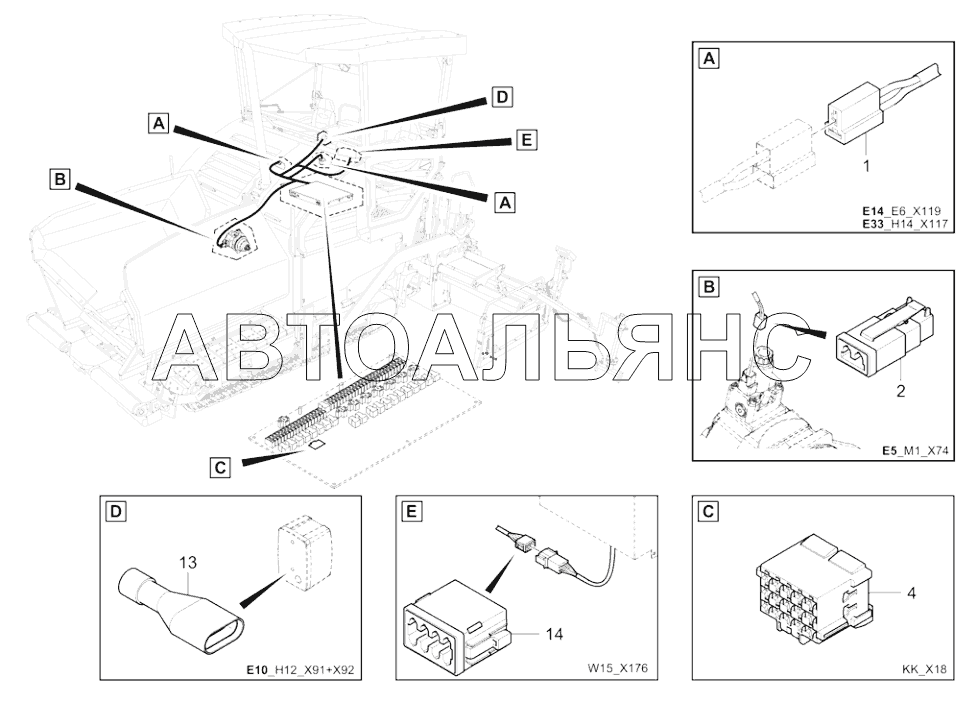 A
D
E
B
A
C
АВТОАЛЬЯНС

A
1
E14_E6_X119
E33_H14_X117

B
2
E5_M1_X74

D
13
E10_H12_X91+X92

E
14
W15_X176

C
4
KK_X18