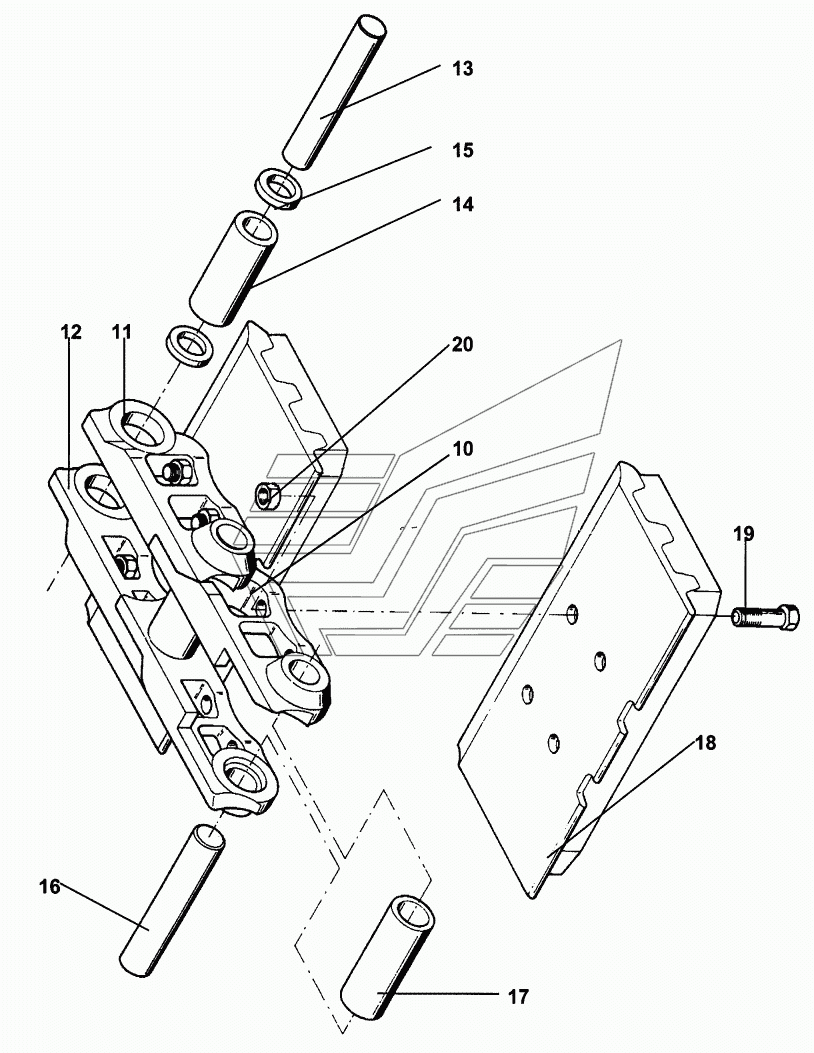 13
15
14
12
11
20
10
19
18
16
17