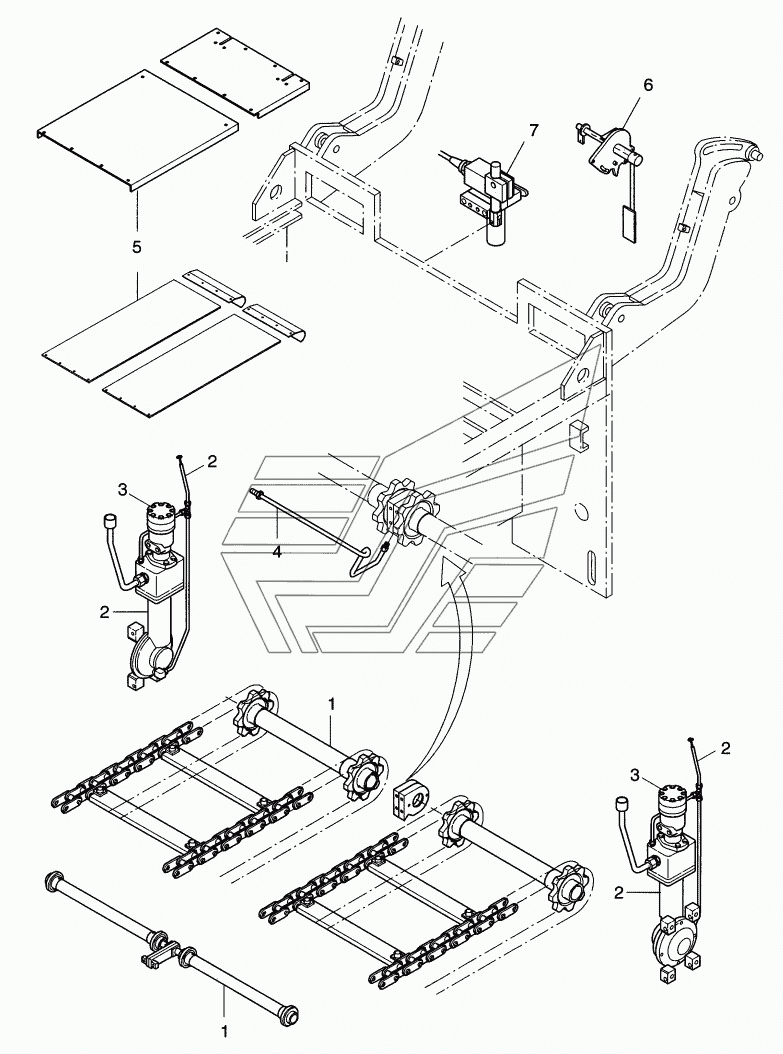 6
7
5
2
3
4
2
1
2
3
2
1