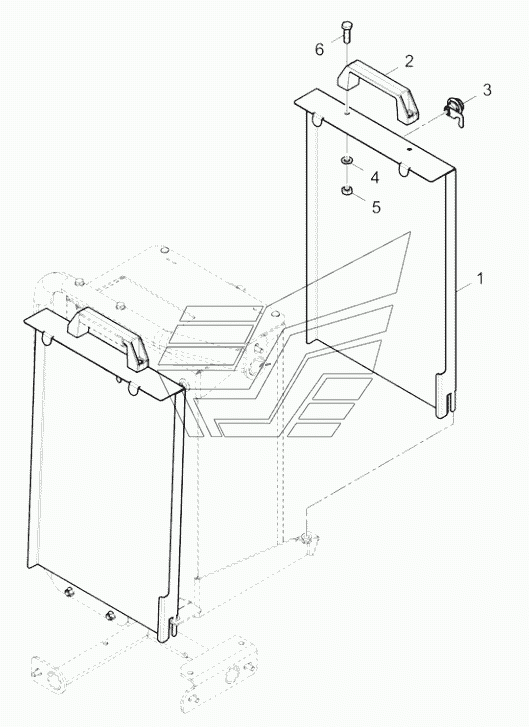 6
2
3
4
5
1