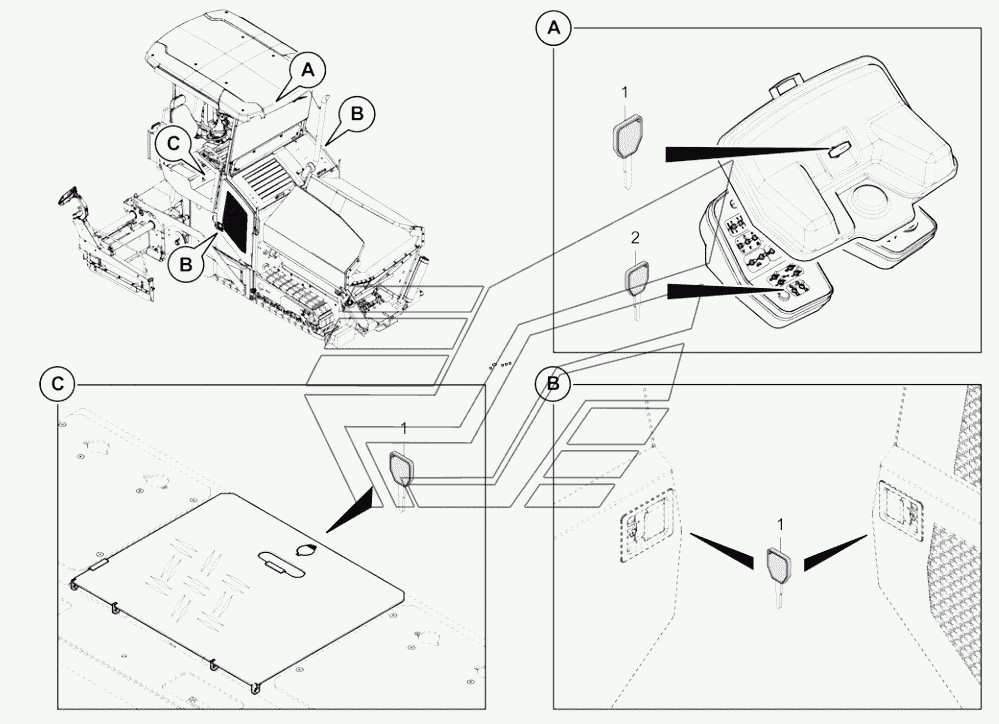 A
B
C
B
A
1
2
C
1
B
1